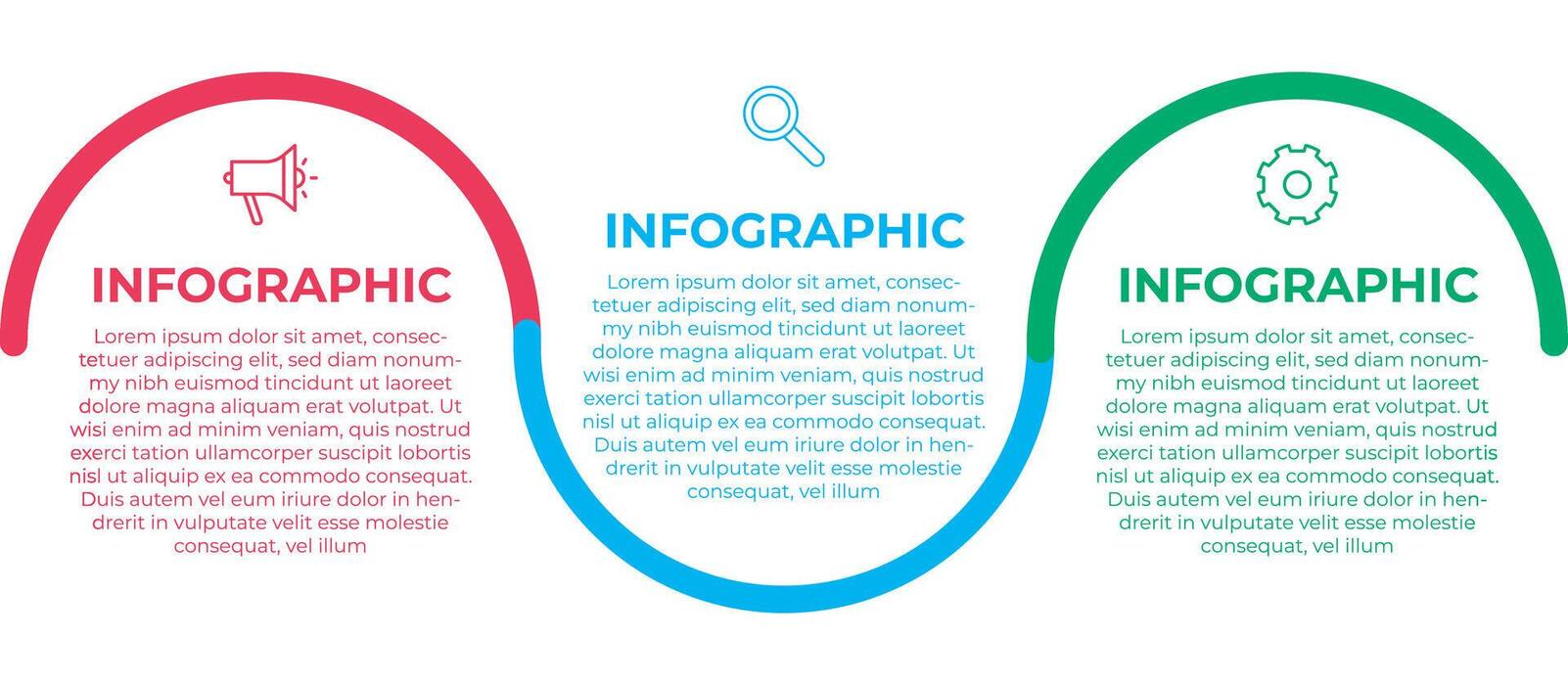 INFOGRAPHIC

Lorem ipsum dolor sit amet, consectetuer adipiscing elit, sed diam nonummy nibh euismod tincidunt ut laoreet dolore magna aliquam erat volutpat. Ut wisi enim ad minim veniam, quis nostrud exerci tation ullamcorper suscipit lobortis nisl ut aliquip ex ea commodo consequat. Duis autem vel eum iriure dolor in hendrerit in vulputate velit esse molestie consequat, vel illum

INFOGRAPHIC

Lorem ipsum dolor sit amet, consectetuer adipiscing elit, sed diam nonummy nibh euismod tincidunt ut laoreet dolore magna aliquam erat volutpat. Ut wisi enim ad minim veniam, quis nostrud exerci tation ullamcorper suscipit lobortis nisl ut aliquip ex ea commodo consequat. Duis autem vel eum iriure dolor in hendrerit in vulputate velit esse molestie consequat, vel illum

INFOGRAPHIC

Lorem ipsum dolor sit amet, consectetuer adipiscing elit, sed diam nonummy nibh euismod tincidunt ut laoreet dolore magna aliquam erat volutpat. Ut wisi enim ad minim veniam, quis nostrud exerci tation ullamcorper suscipit lobortis nisl ut aliquip ex ea commodo consequat. Duis autem vel eum iriure dolor in hendrerit in vulputate velit esse molestie consequat, vel illum