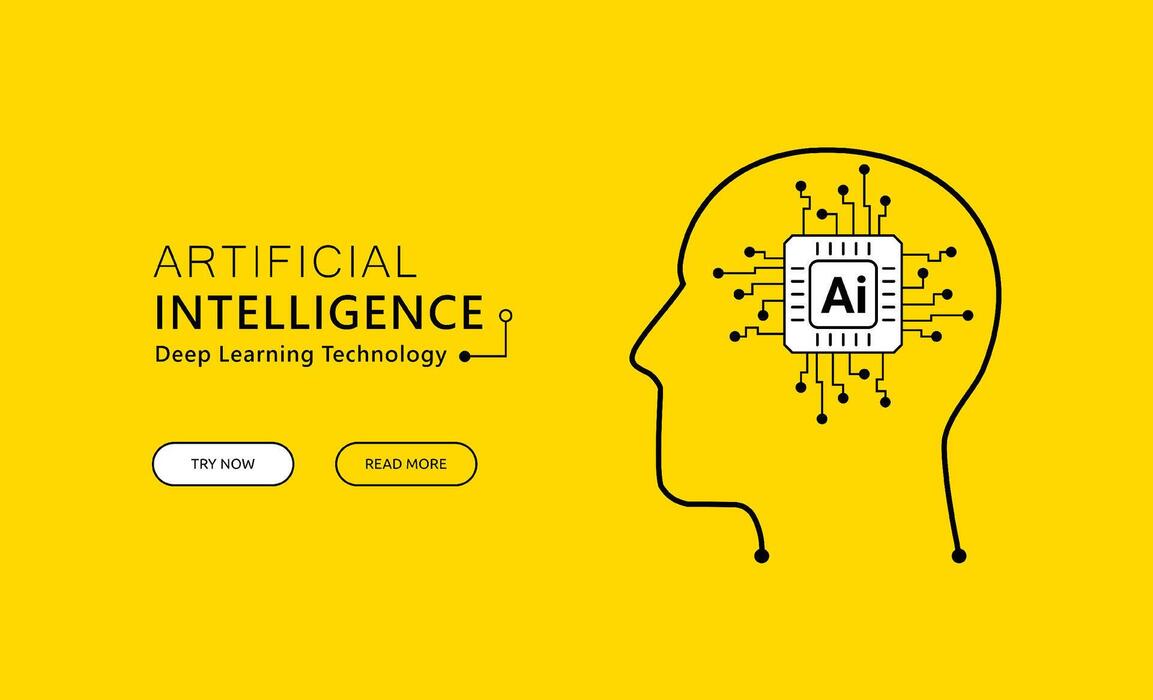 ARTIFICIAL
INTELLIGENCE
Deep Learning Technology

TRY NOW

READ MORE

Ai