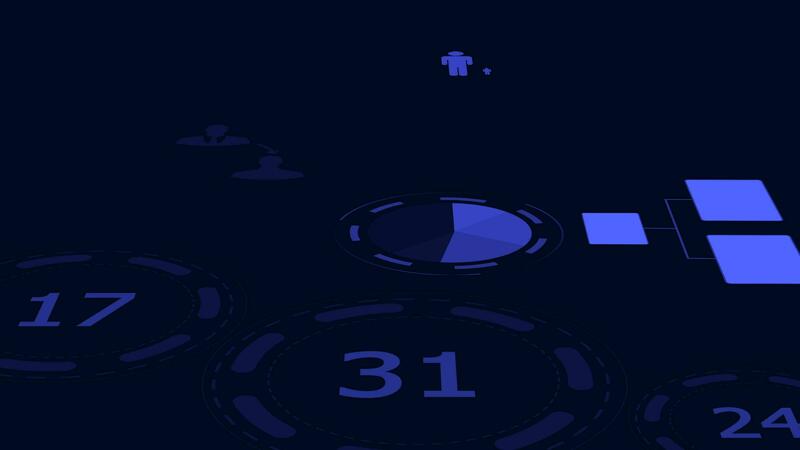 17

31

24