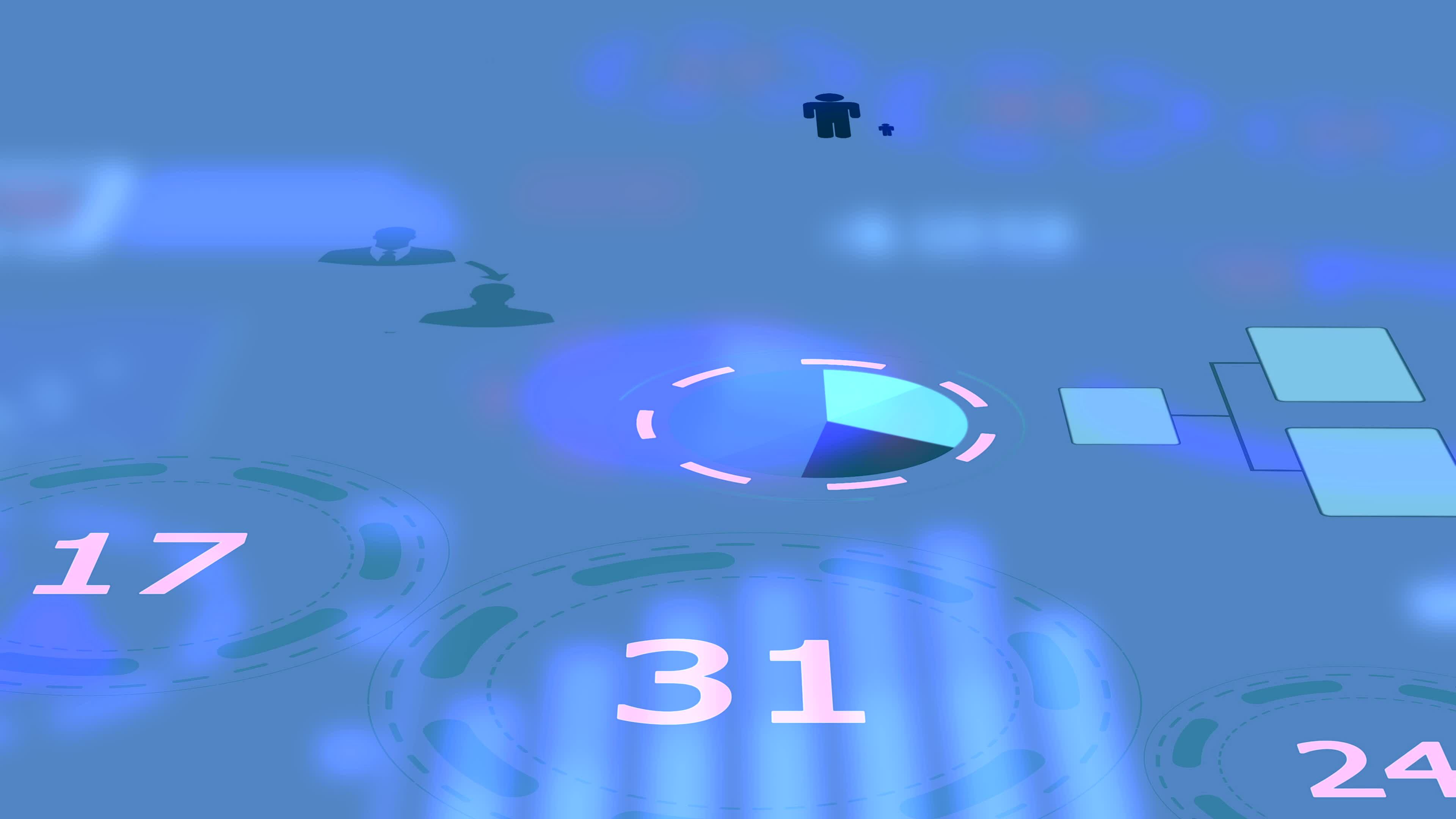 17

31

24