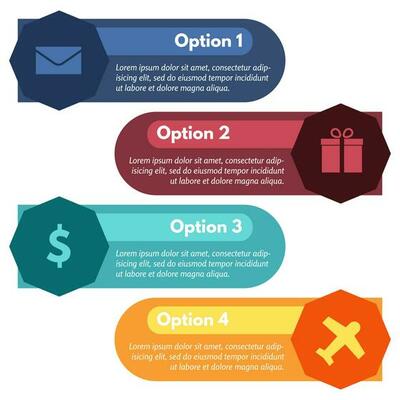 Option 1

Lorem ipsum dolor sit amet, consectetur adipisicing elit, sed do eiusmod tempor incididunt ut labore et dolore magna aliqua.

Option 2

Lorem ipsum dolor sit amet, consectetur adipisicing elit, sed do eiusmod tempor incididunt ut labore et dolore magna aliqua.

Option 3

Lorem ipsum dolor sit amet, consectetur adipisicing elit, sed do eiusmod tempor incididunt ut labore et dolore magna aliqua.

Option 4

Lorem ipsum dolor sit amet, consectetur adipisicing elit, sed do eiusmod tempor incididunt ut labore et dolore magna aliqua.