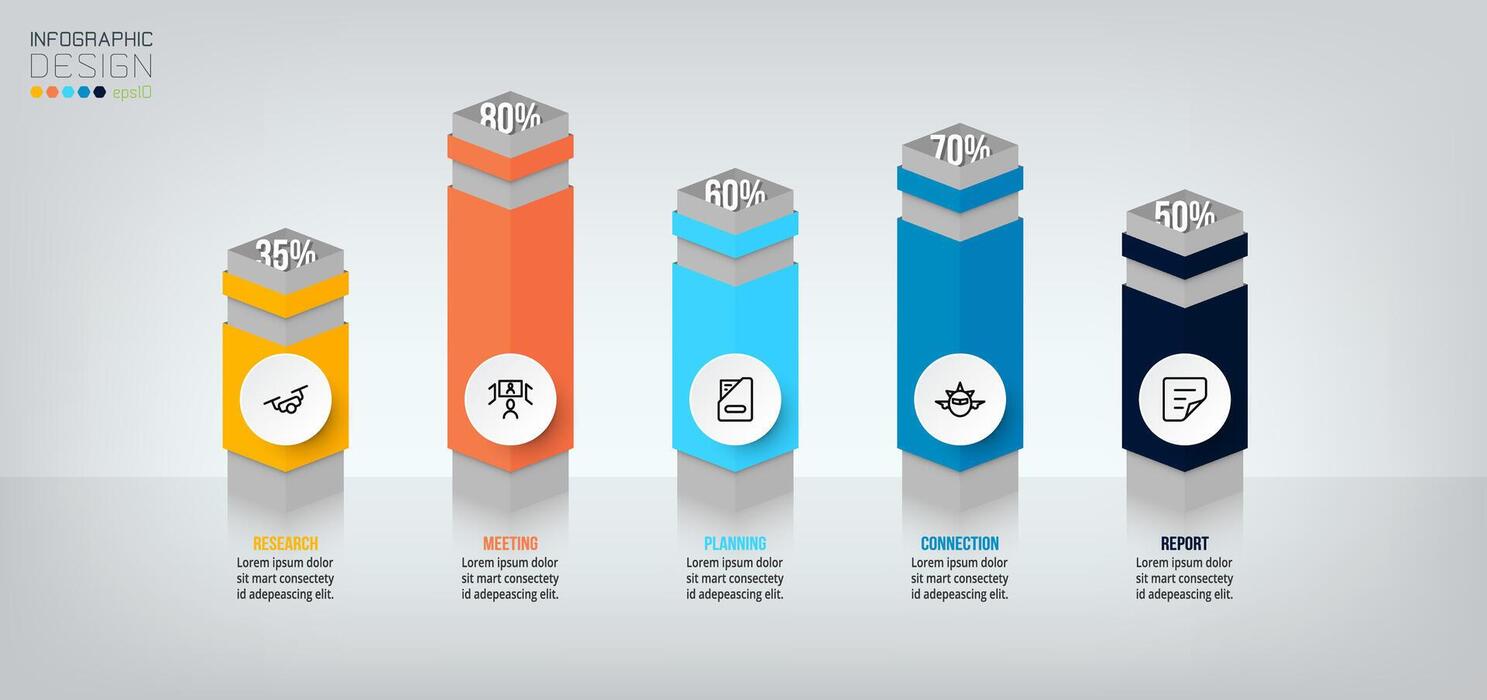 INFOGRAPHIC
DESIGN
eps10

35%

80%

60%

70%

50%

RESEARCH
Lorem ipsum dolor sit mart consectety id adepeascing elit.

MEETING
Lorem ipsum dolor sit mart consectety id adepeascing elit.

PLANNING
Lorem ipsum dolor sit mart consectety id adepeascing elit.

CONNECTION
Lorem ipsum dolor sit mart consectety id adepeascing elit.

REPORT
Lorem ipsum dolor sit mart consectety id adepeascing elit.