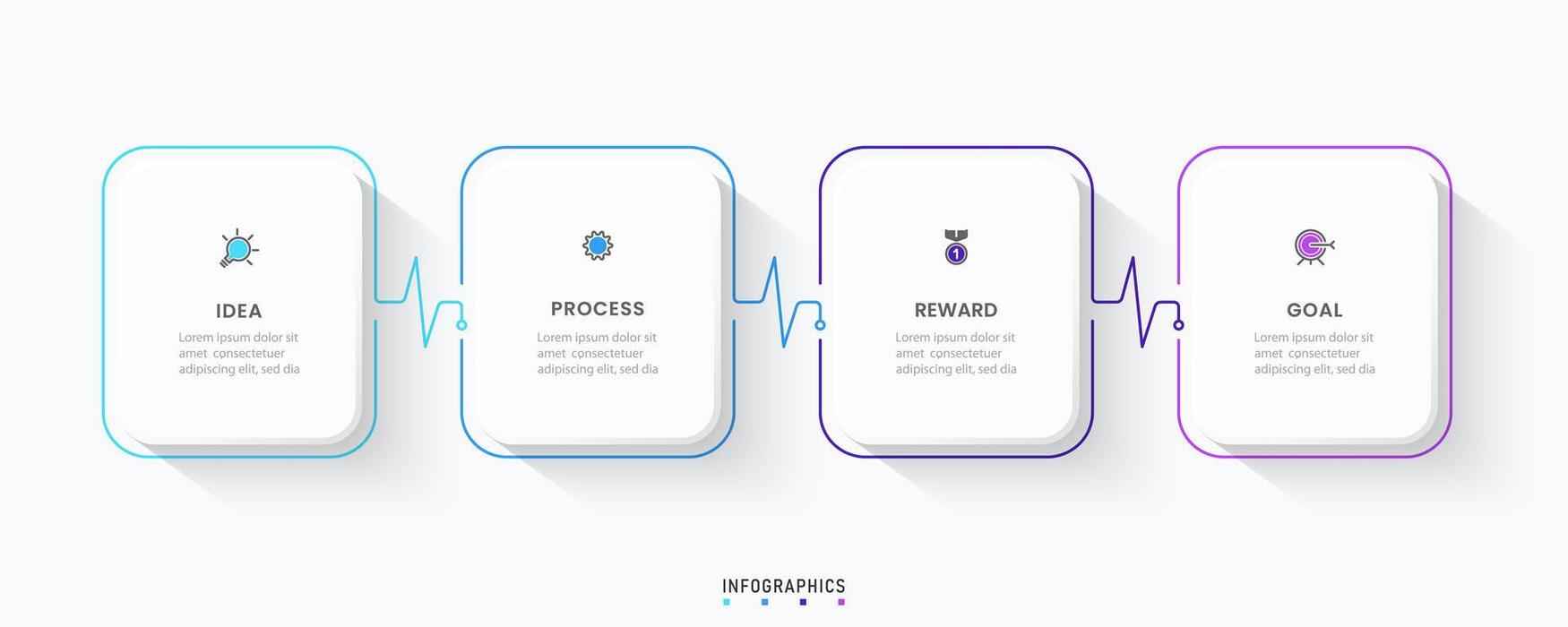 IDEA
Lorem ipsum dolor sit amet consectetuer adipiscing elit, sed dia

PROCESS
Lorem ipsum dolor sit amet consectetuer adipiscing elit, sed dia

1

REWARD
Lorem ipsum dolor sit amet consectetuer adipiscing elit, sed dia

GOAL
Lorem ipsum dolor sit amet consectetuer adipiscing elit, sed dia

INFOGRAPHICS