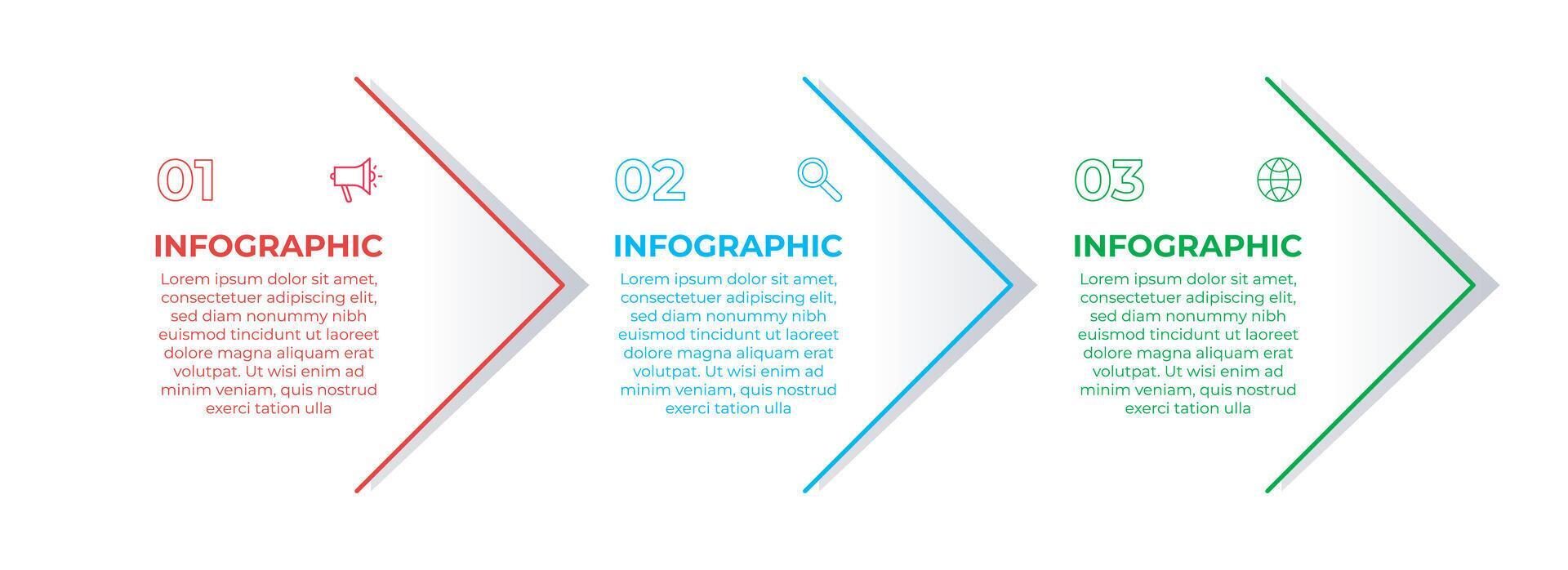 01

INFOGRAPHIC

Lorem ipsum dolor sit amet, consectetuer adipiscing elit, sed diam nonummy nibh euismod tincidunt ut laoreet dolore magna aliquam erat volutpat. Ut wisi enim ad minim veniam, quis nostrud exerci tation ulla

02

INFOGRAPHIC

Lorem ipsum dolor sit amet, consectetuer adipiscing elit, sed diam nonummy nibh euismod tincidunt ut laoreet dolore magna aliquam erat volutpat. Ut wisi enim ad minim veniam, quis nostrud exerci tation ulla

03

INFOGRAPHIC

Lorem ipsum dolor sit amet, consectetuer adipiscing elit, sed diam nonummy nibh euismod tincidunt ut laoreet dolore magna aliquam erat volutpat. Ut wisi enim ad minim veniam, quis nostrud exerci tation ulla