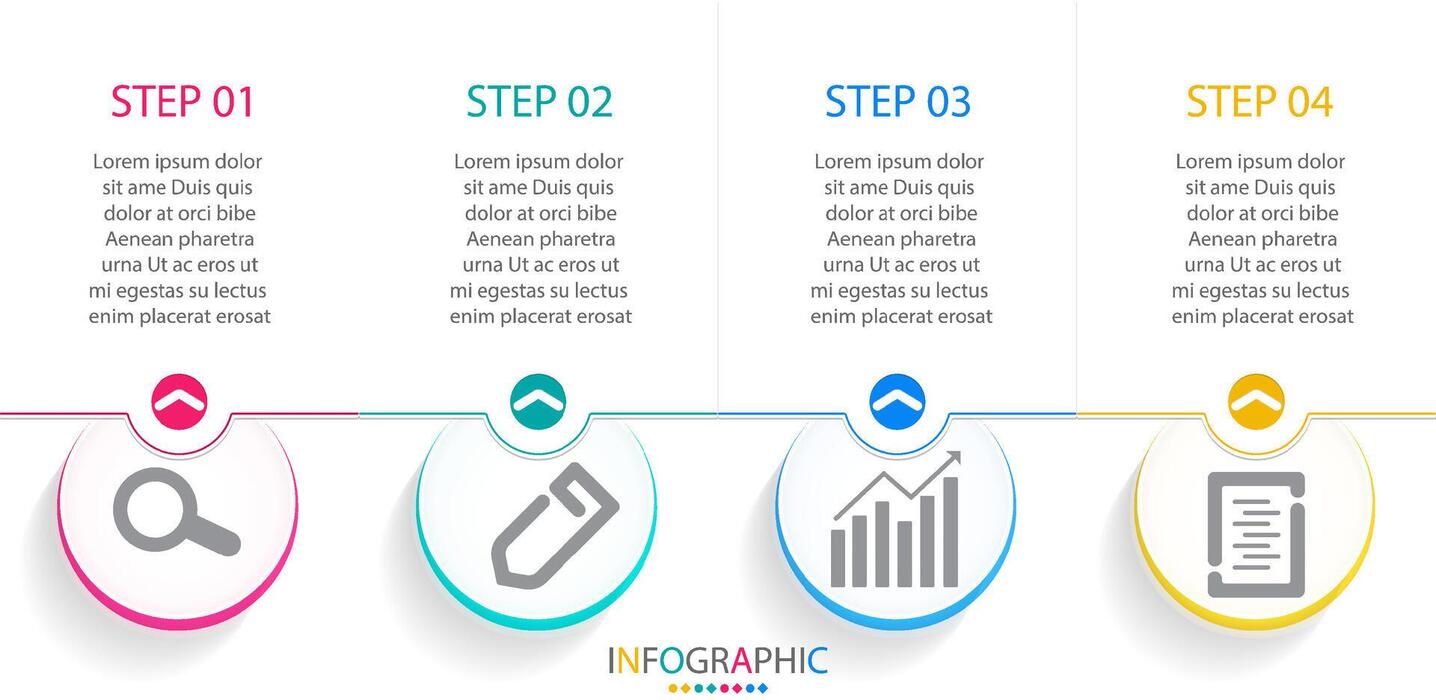 STEP 01

Lorem ipsum dolor sit ame Duis quis dolor at orci bibe Aenean pharetra urna Ut ac eros ut mi egestas su lectus enim placerat erosat

STEP 02

Lorem ipsum dolor sit ame Duis quis dolor at orci bibe Aenean pharetra urna Ut ac eros ut mi egestas su lectus enim placerat erosat

STEP 03

Lorem ipsum dolor sit ame Duis quis dolor at orci bibe Aenean pharetra urna Ut ac eros ut mi egestas su lectus enim placerat erosat

STEP 04

Lorem ipsum dolor sit ame Duis quis dolor at orci bibe Aenean pharetra urna Ut ac eros ut mi egestas su lectus enim placerat erosat

INFOGRAPHIC