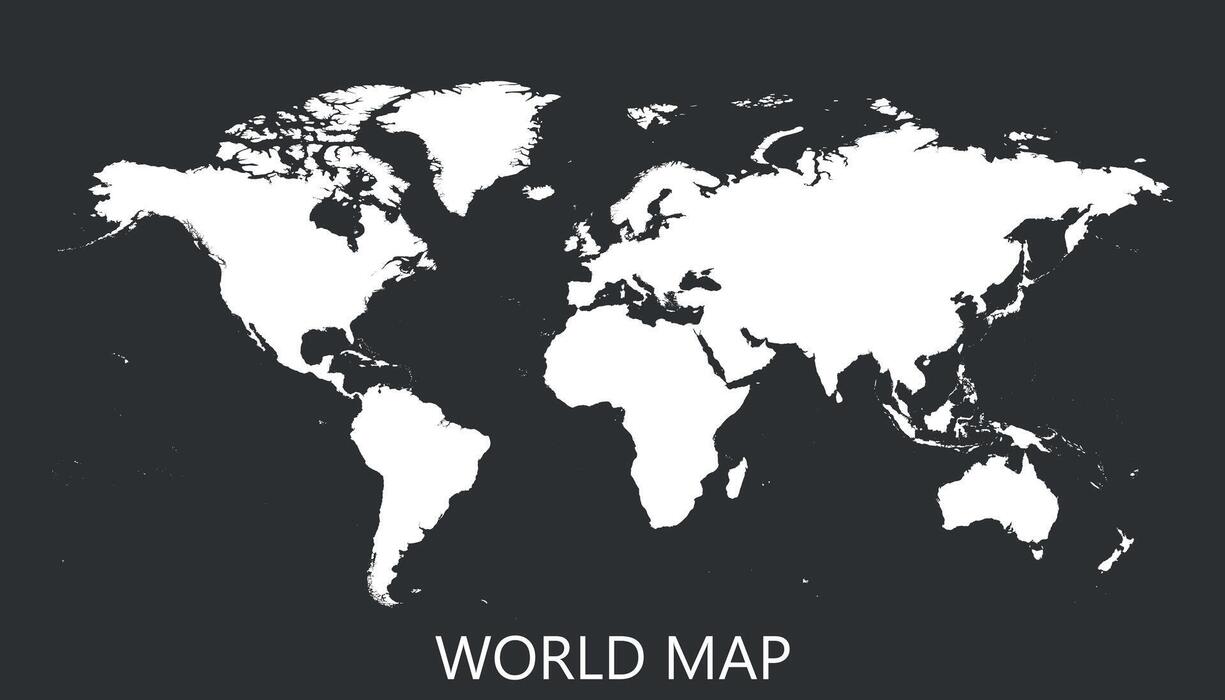 WORLD MAP