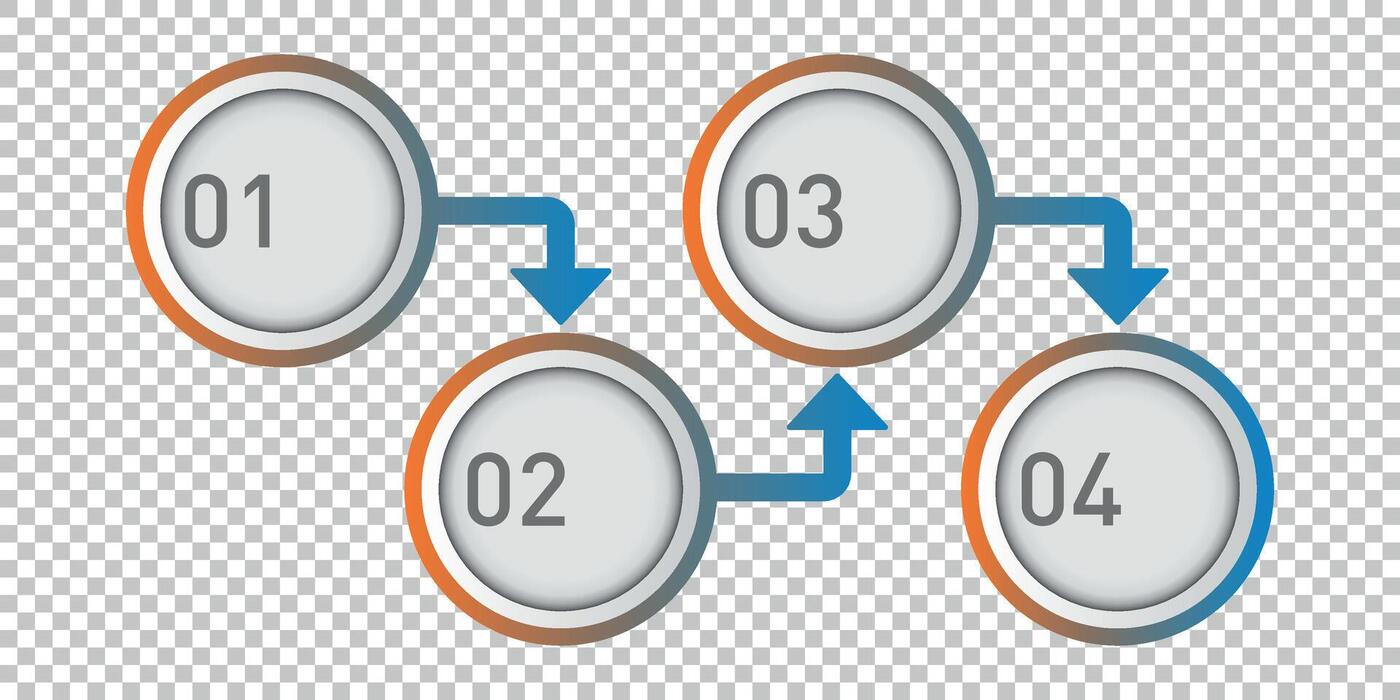 01

02

03

04