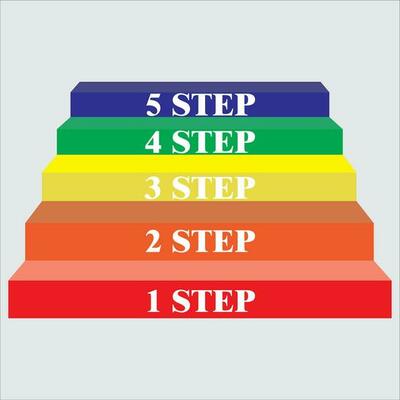 5 STEP

4 STEP

3 STEP

2 STEP

1 STEP