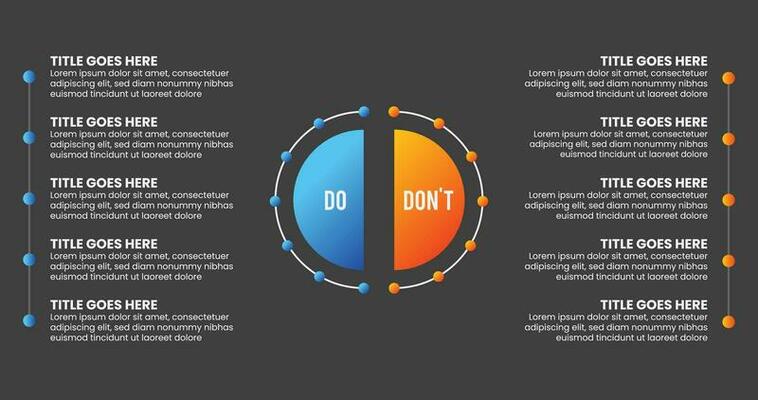 TITLE GOES HERE
Lorem ipsum dolor sit amet, consectetuer adipiscing elit, sed diam nonummy nibhas euismod tincidunt ut laoreet dolore

TITLE GOES HERE
Lorem ipsum dolor sit amet, consectetuer adipiscing elit, sed diam nonummy nibhas euismod tincidunt ut laoreet dolore

TITLE GOES HERE
Lorem ipsum dolor sit amet, consectetuer adipiscing elit, sed diam nonummy nibhas euismod tincidunt ut laoreet dolore

TITLE GOES HERE
Lorem ipsum dolor sit amet, consectetuer adipiscing elit, sed diam nonummy nibhas euismod tincidunt ut laoreet dolore

TITLE GOES HERE
Lorem ipsum dolor sit amet, consectetuer adipiscing elit, sed diam nonummy nibhas euismod tincidunt ut laoreet dolore

DO

DON'T

TITLE GOES HERE
Lorem ipsum dolor sit amet, consectetuer adipiscing elit, sed diam nonummy nibhas euismod tincidunt ut laoreet dolore

TITLE GOES HERE
Lorem ipsum dolor sit amet, consectetuer adipiscing elit, sed diam nonummy nibhas euismod tincidunt ut laoreet dolore

TITLE GOES HERE
Lorem ipsum dolor sit amet, consectetuer adipiscing elit, sed diam nonummy nibhas euismod tincidunt ut laoreet dolore

TITLE GOES HERE
Lorem ipsum dolor sit amet, consectetuer adipiscing elit, sed diam nonummy nibhas euismod tincidunt ut laoreet dolore

TITLE GOES HERE
Lorem ipsum dolor sit amet, consectetuer adipiscing elit, sed diam nonummy nibhas euismod tincidunt ut laoreet dolore