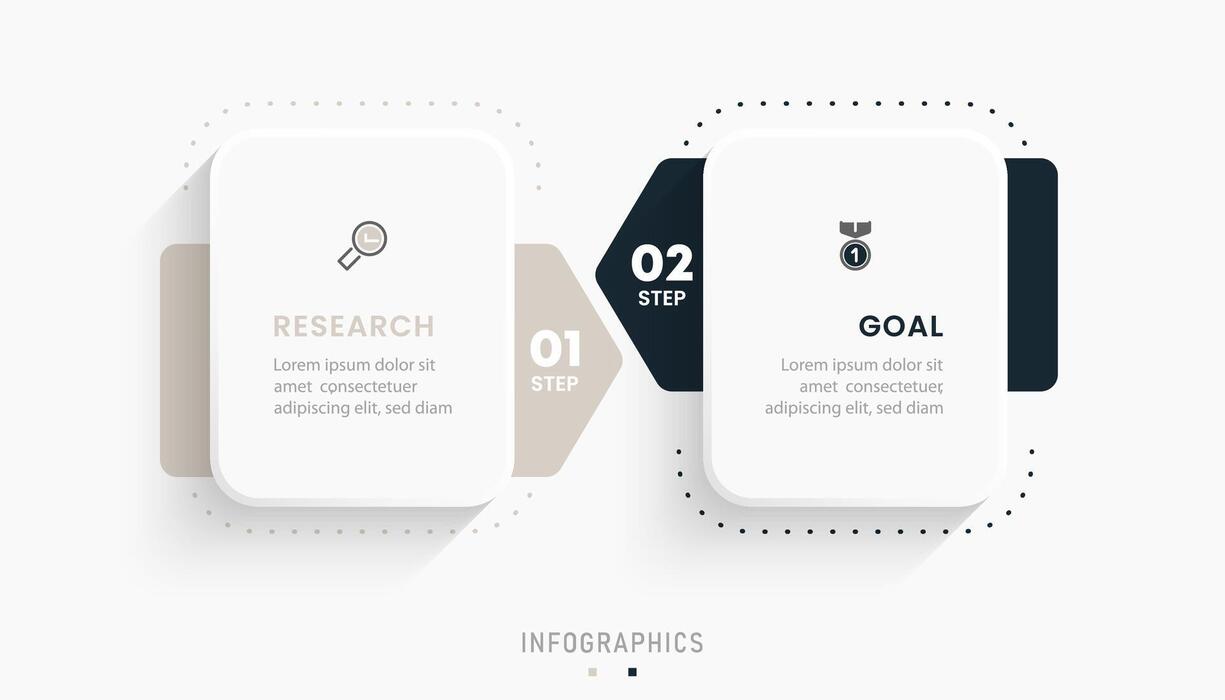 RESEARCH

Lorem ipsum dolor sit amet consectetuer adipiscing elit, sed diam

01
STEP

02
STEP

1

GOAL

Lorem ipsum dolor sit amet consectetuer adipiscing elit, sed diam

INFOGRAPHICS