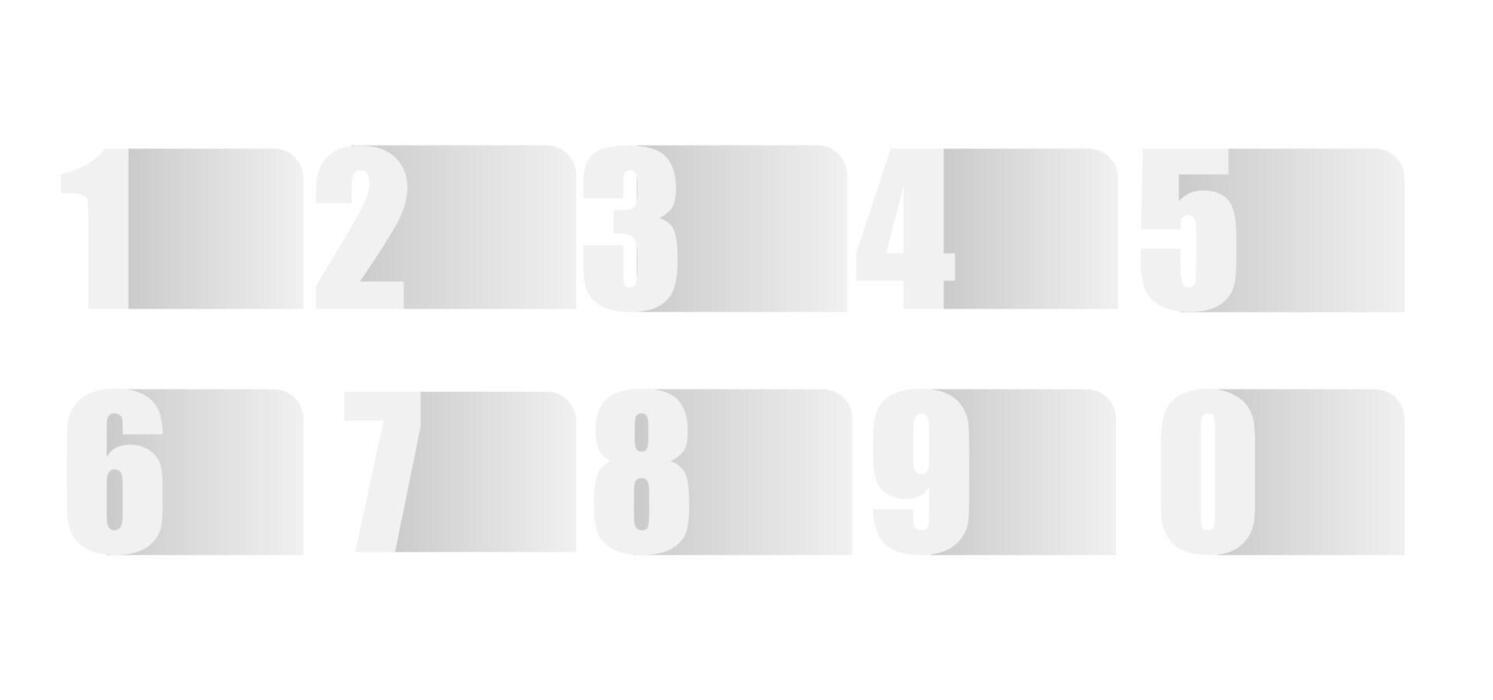 1 2 3 4 5
6 7 8 9 0