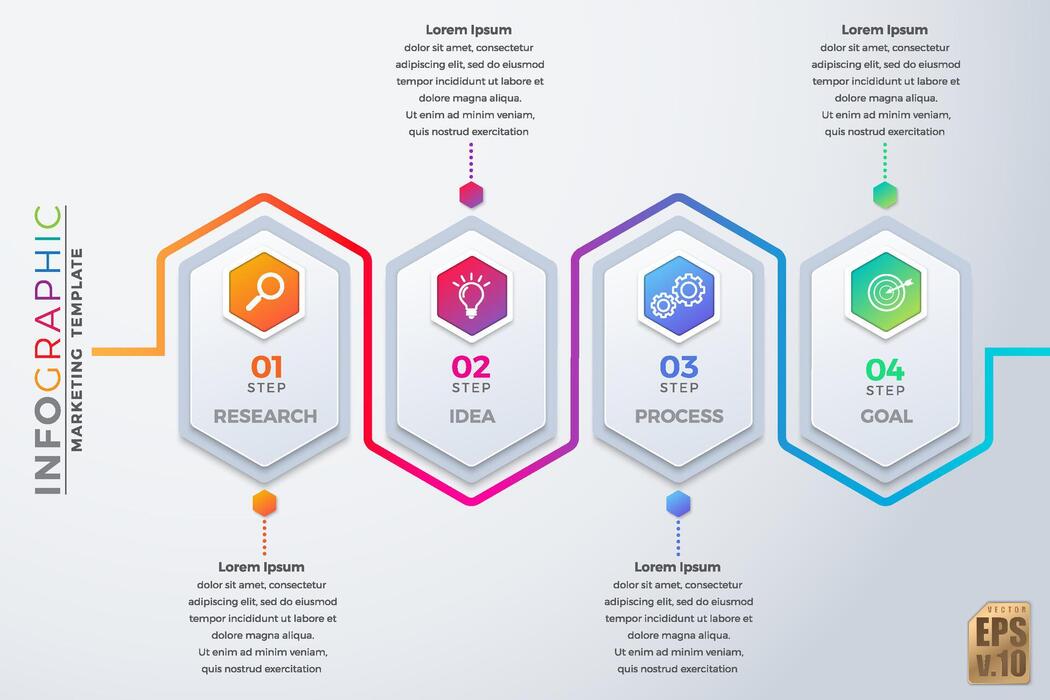 INFOGRAPHIC
MARKETING TEMPLATE

Lorem Ipsum
dolor sit amet, consectetur adipiscing elit, sed do eiusmod tempor incididunt ut labore et dolore magna aliqua. Ut enim ad minim veniam, quis nostrud exercitation

Lorem Ipsum
dolor sit amet, consectetur adipiscing elit, sed do eiusmod tempor incididunt ut labore et dolore magna aliqua. Ut enim ad minim veniam, quis nostrud exercitation

01
STEP
RESEARCH

02
STEP
IDEA

03
STEP
PROCESS

04
STEP
GOAL

Lorem Ipsum
dolor sit amet, consectetur adipiscing elit, sed do eiusmod tempor incididunt ut labore et dolore magna aliqua. Ut enim ad minim veniam, quis nostrud exercitation

Lorem Ipsum
dolor sit amet, consectetur adipiscing elit, sed do eiusmod tempor incididunt ut labore et dolore magna aliqua. Ut enim ad minim veniam, quis nostrud exercitation

VECTOR
EPS
v.10