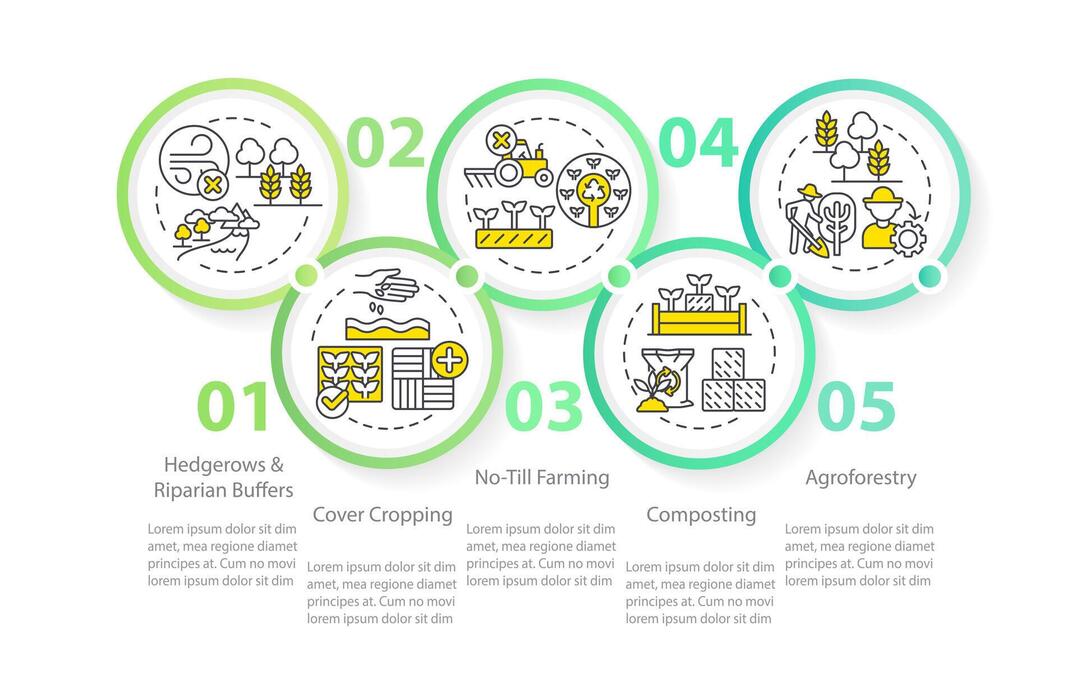 01

Hedgerows & Riparian Buffers

Lorem ipsum dolor sit dim amet, mea regione diamet principes at. Cum no movi lorem ipsum dolor sit dim

02

Cover Cropping

Lorem ipsum dolor sit dim amet, mea regione diamet principes at. Cum no movi lorem ipsum dolor sit dim

03

No-Till Farming

Lorem ipsum dolor sit dim amet, mea regione diamet principes at. Cum no movi lorem ipsum dolor sit dim

04

Composting

Lorem ipsum dolor sit dim amet, mea regione diamet principes at. Cum no movi lorem ipsum dolor sit dim

05

Agroforestry

Lorem ipsum dolor sit dim amet, mea regione diamet principes at. Cum no movi lorem ipsum dolor sit dim