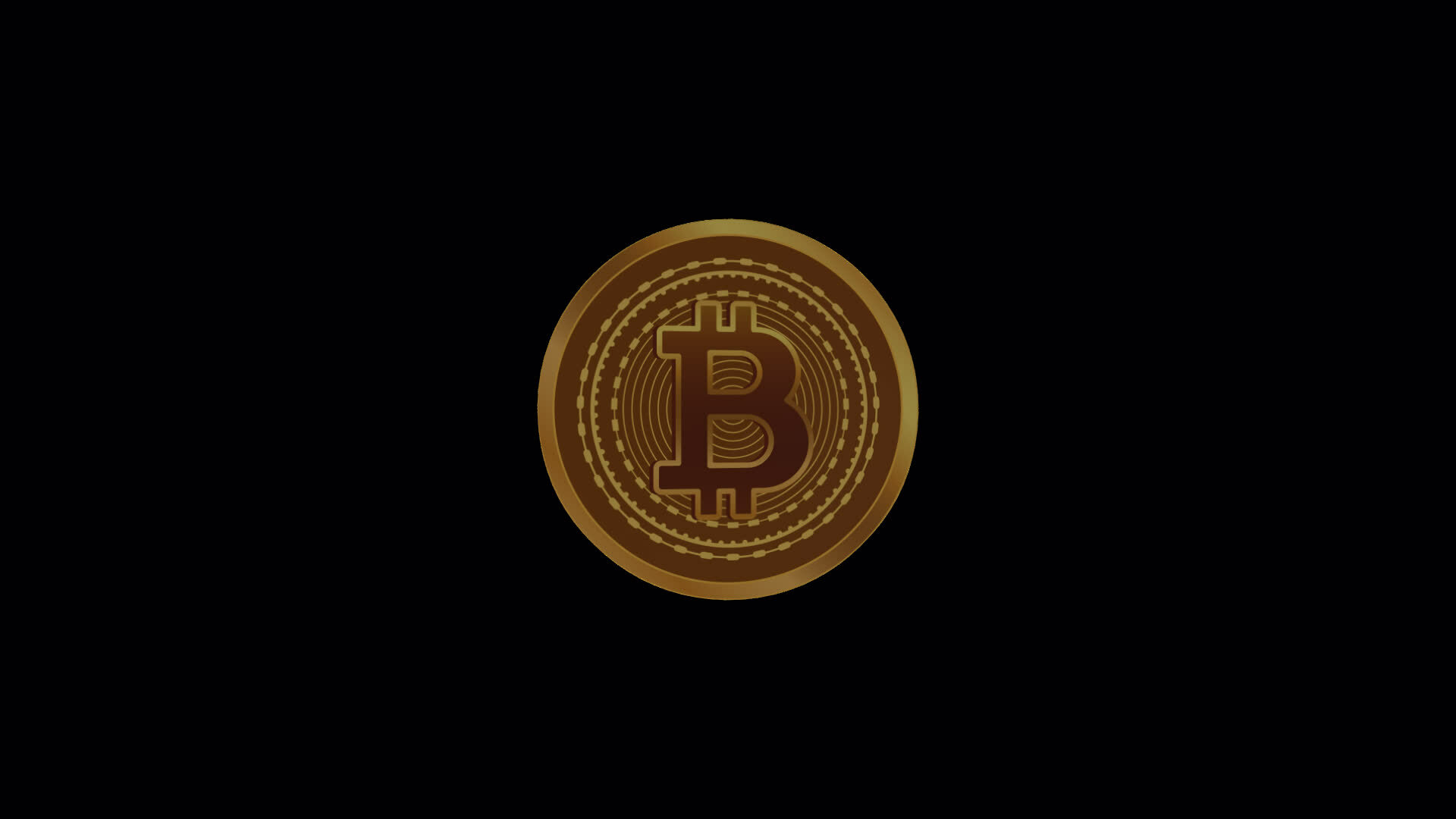 ₿