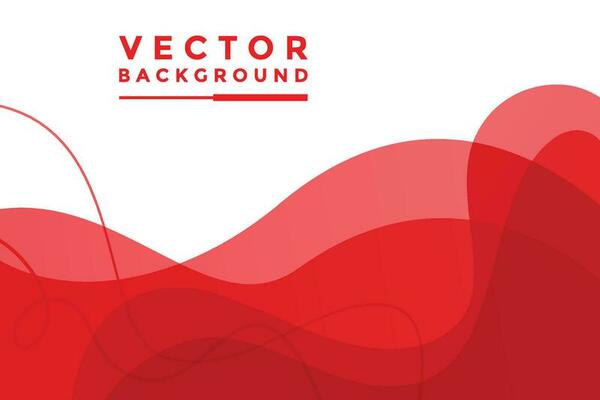 VECTOR
BACKGROUND