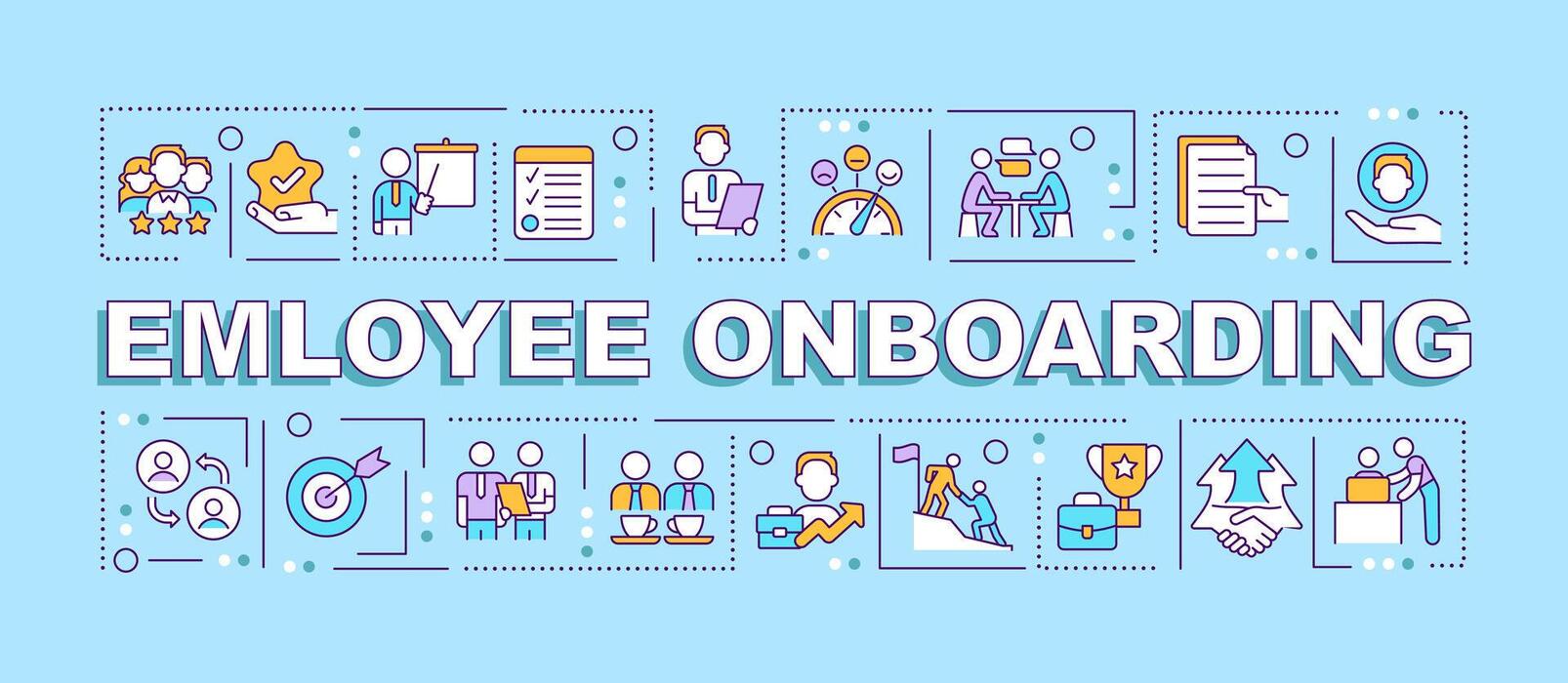 EMLOYEE ONBOARDING