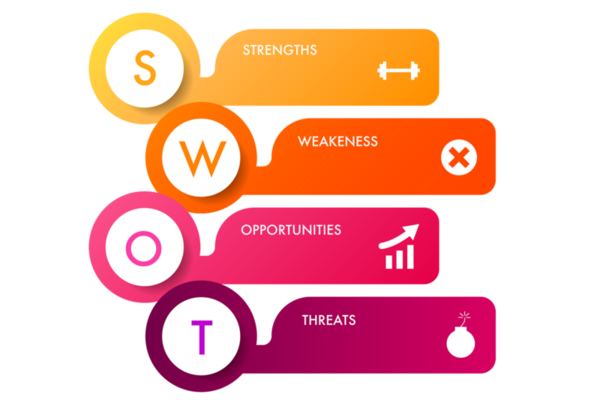 S
STRENGTHS

W
WEAKENESS

O
OPPORTUNITIES

T
THREATS