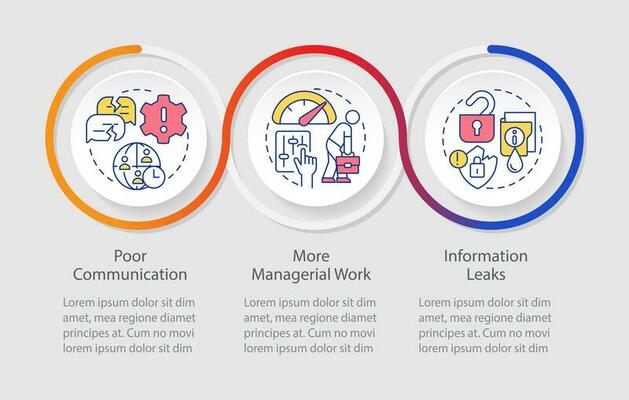 Poor Communication

Lorem ipsum dolor sit dim amet, mea regione diamet principes at. Cum no movi lorem ipsum dolor sit dim

More Managerial Work

Lorem ipsum dolor sit dim amet, mea regione diamet principes at. Cum no movi lorem ipsum dolor sit dim

Information Leaks

Lorem ipsum dolor sit dim amet, mea regione diamet principes at. Cum no movi lorem ipsum dolor sit dim