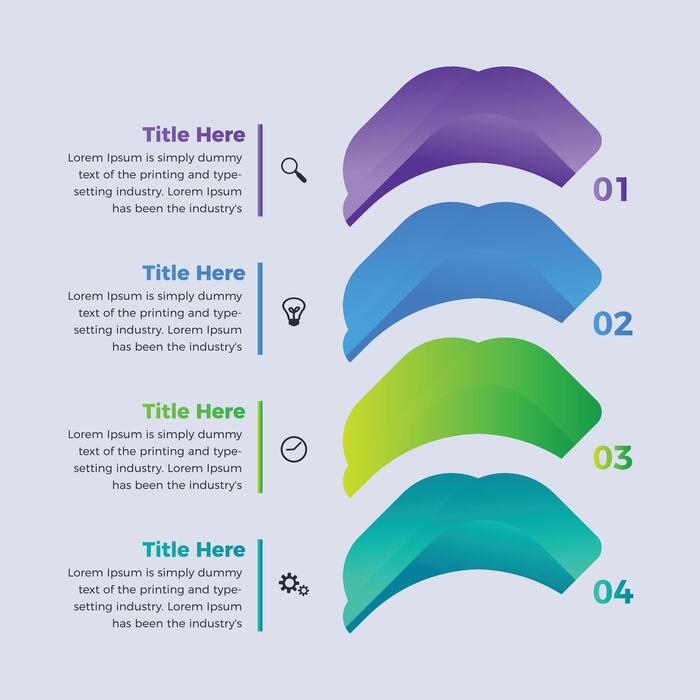 Title Here
Lorem Ipsum is simply dummy text of the printing and typesetting industry. Lorem Ipsum has been the industry's

01

Title Here
Lorem Ipsum is simply dummy text of the printing and typesetting industry. Lorem Ipsum has been the industry's

02

Title Here
Lorem Ipsum is simply dummy text of the printing and typesetting industry. Lorem Ipsum has been the industry's

03

Title Here
Lorem Ipsum is simply dummy text of the printing and typesetting industry. Lorem Ipsum has been the industry's

04