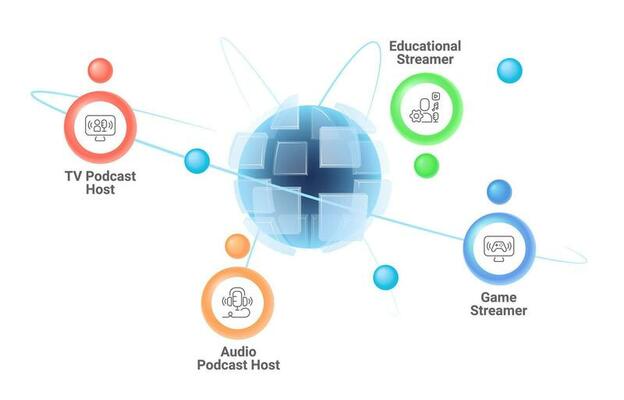 Educational Streamer

TV Podcast Host

Game Streamer

Audio Podcast Host