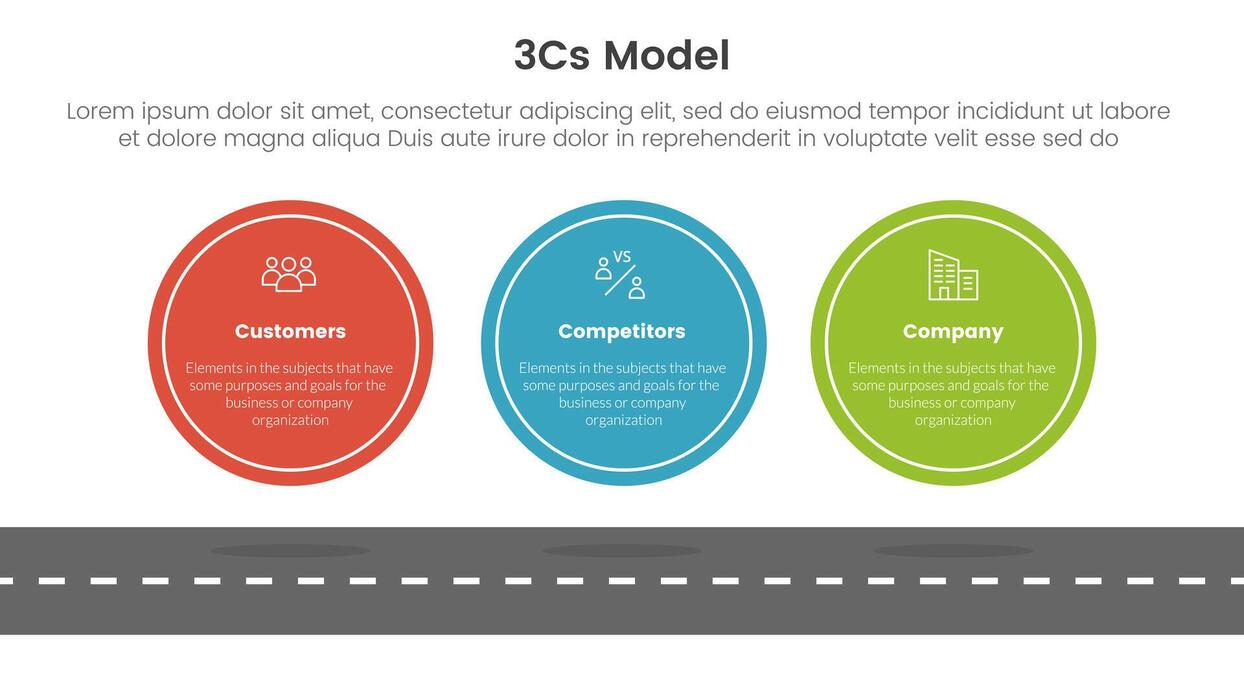 3Cs Model

Lorem ipsum dolor sit amet, consectetur adipiscing elit, sed do eiusmod tempor incididunt ut labore et dolore magna aliqua Duis aute irure dolor in reprehenderit in voluptate velit esse sed do

Customers

Elements in the subjects that have some purposes and goals for the business or company organization

VS

Competitors

Elements in the subjects that have some purposes and goals for the business or company organization

Company

Elements in the subjects that have some purposes and goals for the business or company organization