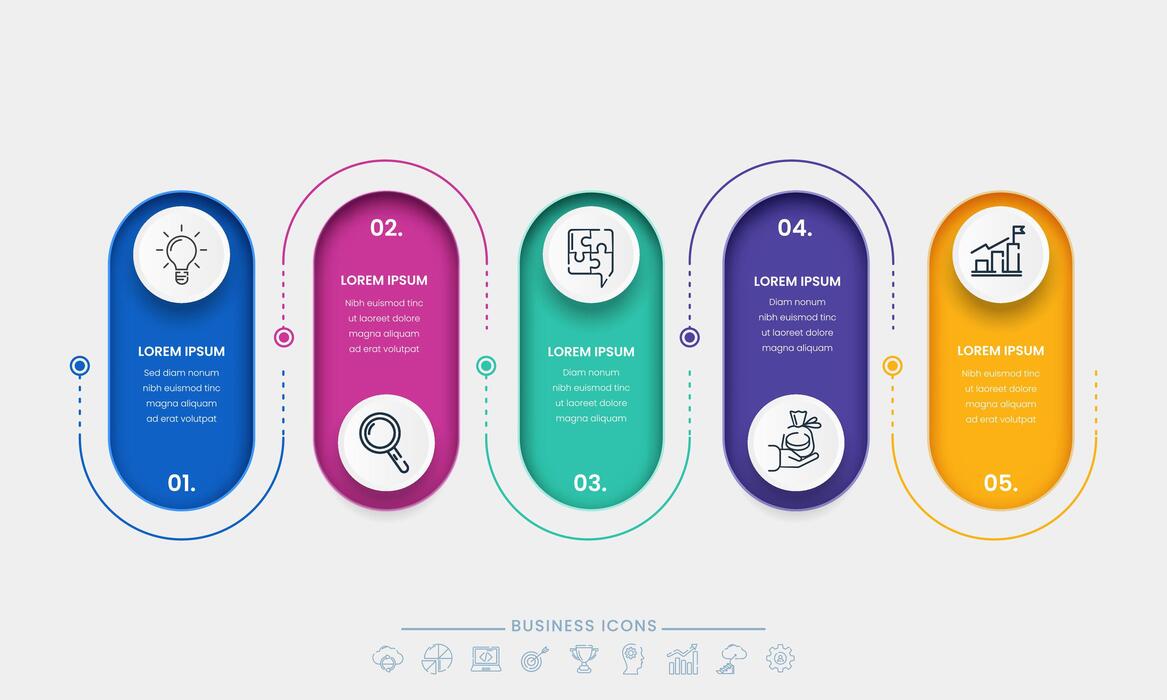 LOREM IPSUM
Sed diam nonum nibh euismod tinc magna aliquam ad erat volutpat

01.

02.

LOREM IPSUM
Nibh euismod tinc ut laoreet dolore magna aliquam ad erat volutpat

LOREM IPSUM
Diam nonum nibh euismod tinc ut laoreet dolore magna aliquam

03.

04.

LOREM IPSUM
Diam nonum nibh euismod tinc ut laoreet dolore magna aliquam

LOREM IPSUM
Nibh euismod tinc ut laoreet dolore magna aliquam ad erat volutpat

05.

BUSINESS ICONS