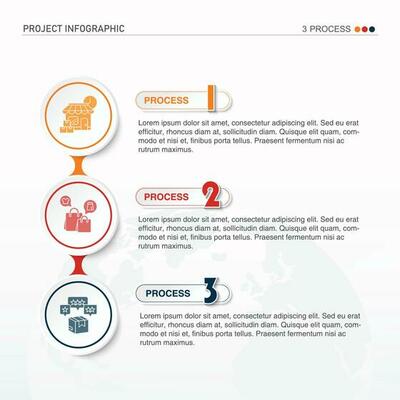 PROJECT INFOGRAPHIC

3 PROCESS

PROCESS 1

Lorem ipsum dolor sit amet, consectetur adipiscing elit. Sed eu erat efficitur, rhoncus diam at, sollicitudin diam. Quisque elit quam, commodo et nisi et, finibus porta tellus. Praesent fermentum nisi ac rutrum maximus.

PROCESS 2

Lorem ipsum dolor sit amet, consectetur adipiscing elit. Sed eu erat efficitur, rhoncus diam at, sollicitudin diam. Quisque elit quam, commodo et nisi et, finibus porta tellus. Praesent fermentum nisi ac rutrum maximus.

PROCESS 3

Lorem ipsum dolor sit amet, consectetur adipiscing elit. Sed eu erat efficitur, rhoncus diam at, sollicitudin diam. Quisque elit quam, commodo et nisi et, finibus porta tellus. Praesent fermentum nisi ac rutrum maximus.