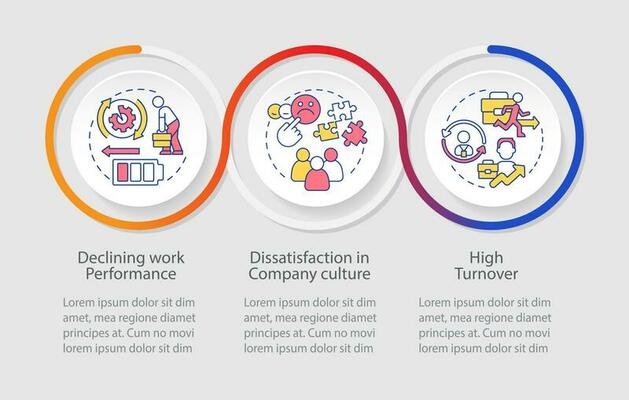 Declining work Performance

Lorem ipsum dolor sit dim amet, mea regione diamet principes at. Cum no movi lorem ipsum dolor sit dim

Dissatisfaction in Company culture

Lorem ipsum dolor sit dim amet, mea regione diamet principes at. Cum no movi lorem ipsum dolor sit dim

High Turnover

Lorem ipsum dolor sit dim amet, mea regione diamet principes at. Cum no movi lorem ipsum dolor sit dim