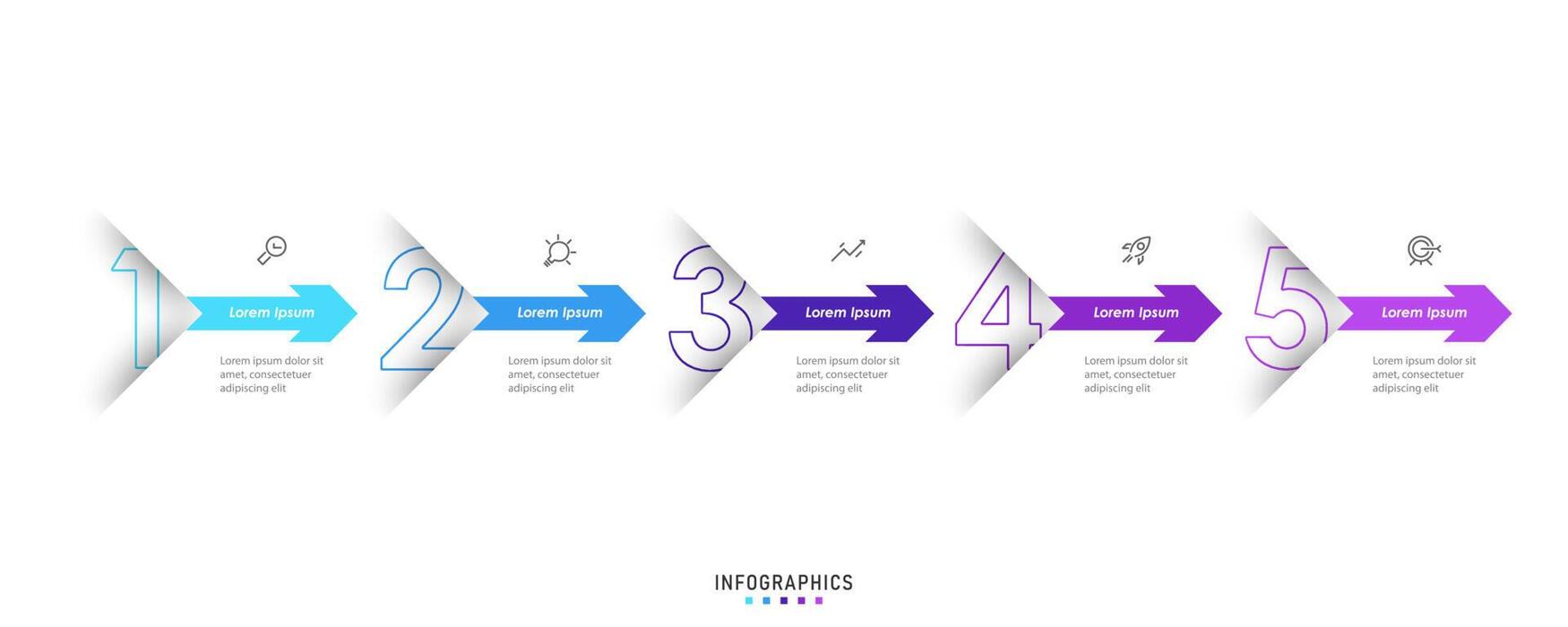 1
Lorem Ipsum
Lorem ipsum dolor sit amet, consectetuer adipiscing elit

2
Lorem Ipsum
Lorem ipsum dolor sit amet, consectetuer adipiscing elit

3
Lorem Ipsum
Lorem ipsum dolor sit amet, consectetuer adipiscing elit

4
Lorem Ipsum
Lorem ipsum dolor sit amet, consectetuer adipiscing elit

5
Lorem Ipsum
Lorem ipsum dolor sit amet, consectetuer adipiscing elit

INFOGRAPHICS