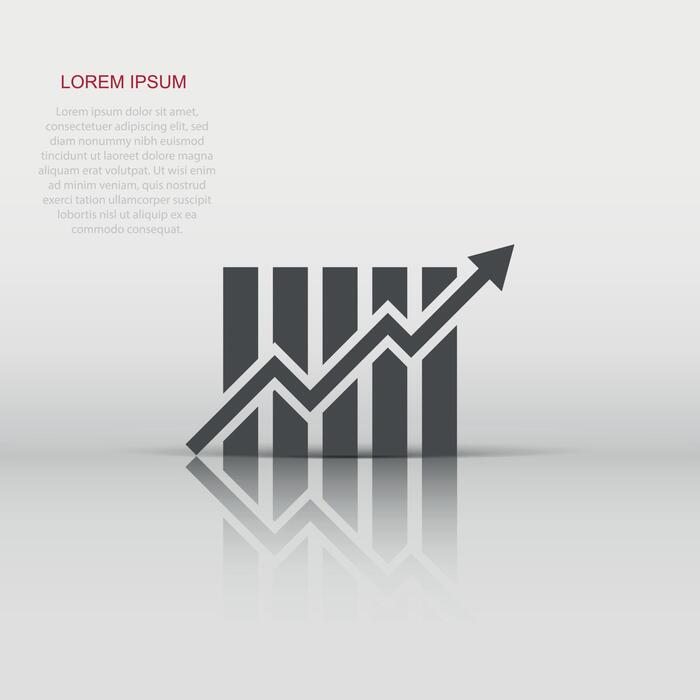 LOREM IPSUM

Lorem ipsum dolor sit amet, consectetuer adipiscing elit, sed diam nonummy nibh euismod tincidunt ut laoreet dolore magna aliquam erat volutpat. Ut wisi enim ad minim veniam, quis nostrud exerci tation ullamcorper suscipit lobortis nisl ut aliquip ex ea commodo consequat.