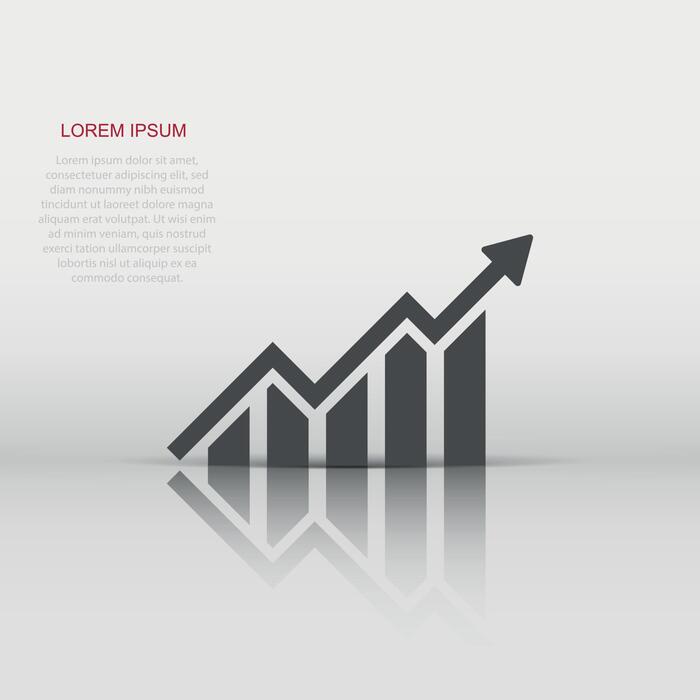 LOREM IPSUM

Lorem ipsum dolor sit amet, consectetuer adipiscing elit, sed diam nonummy nibh euismod tincidunt ut laoreet dolore magna aliquam erat volutpat. Ut wisi enim ad minim veniam, quis nostrud exerci tation ullamcorper suscipit lobortis nisl ut aliquip ex ea commodo consequat.