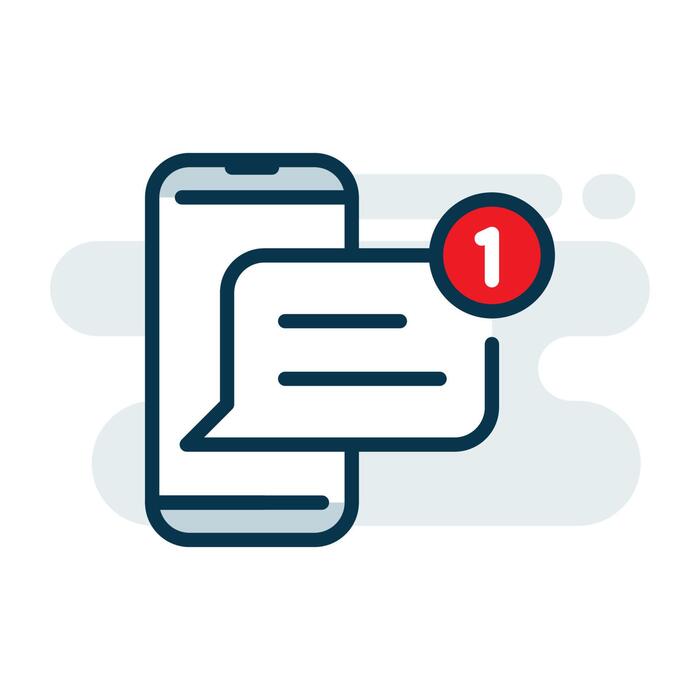 1