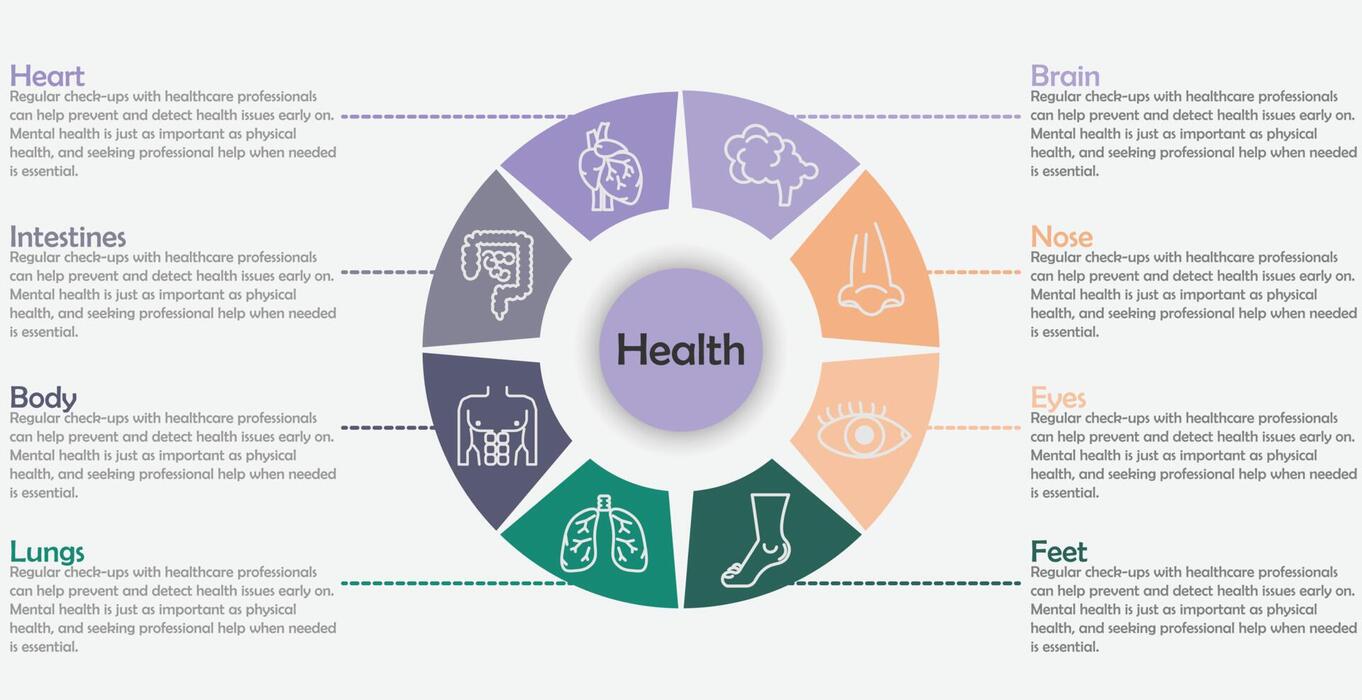 Heart
Regular check-ups with healthcare professionals can help prevent and detect health issues early on. Mental health is just as important as physical health, and seeking professional help when needed is essential.

Intestines
Regular check-ups with healthcare professionals can help prevent and detect health issues early on. Mental health is just as important as physical health, and seeking professional help when needed is essential.

Body
Regular check-ups with healthcare professionals can help prevent and detect health issues early on. Mental health is just as important as physical health, and seeking professional help when needed is essential.

Lungs
Regular check-ups with healthcare professionals can help prevent and detect health issues early on. Mental health is just as important as physical health, and seeking professional help when needed is essential.

Health

Brain
Regular check-ups with healthcare professionals can help prevent and detect health issues early on. Mental health is just as important as physical health, and seeking professional help when needed is essential.

Nose
Regular check-ups with healthcare professionals can help prevent and detect health issues early on. Mental health is just as important as physical health, and seeking professional help when needed is essential.

Eyes
Regular check-ups with healthcare professionals can help prevent and detect health issues early on. Mental health is just as important as physical health, and seeking professional help when needed is essential.

Feet
Regular check-ups with healthcare professionals can help prevent and detect health issues early on. Mental health is just as important as physical health, and seeking professional help when needed is essential.