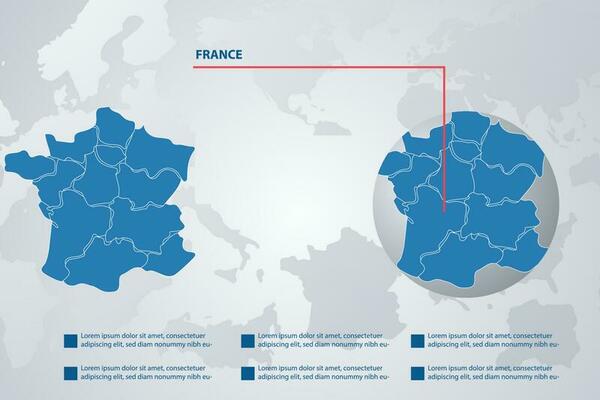 FRANCE

Lorem ipsum dolor sit amet, consectetuer adipiscing elit, sed diam nonummy nibh eu-

Lorem ipsum dolor sit amet, consectetuer adipiscing elit, sed diam nonummy nibh eu-

Lorem ipsum dolor sit amet, consectetuer adipiscing elit, sed diam nonummy nibh eu-

Lorem ipsum dolor sit amet, consectetuer adipiscing elit, sed diam nonummy nibh eu-

Lorem ipsum dolor sit amet, consectetuer adipiscing elit, sed diam nonummy nibh eu-

Lorem ipsum dolor sit amet, consectetuer adipiscing elit, sed diam nonummy nibh eu-