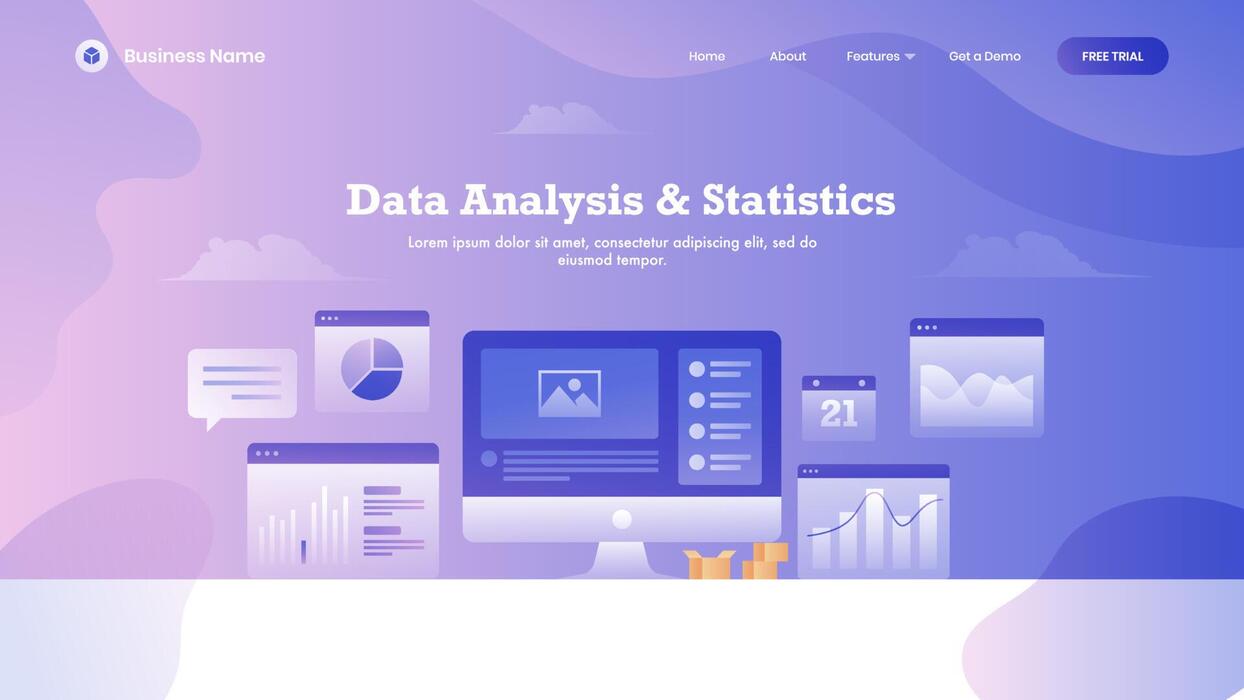 Business Name

Home About Features Get a Demo FREE TRIAL

Data Analysis & Statistics

Lorem ipsum dolor sit amet, consectetur adipiscing elit, sed do eiusmod tempor.

21