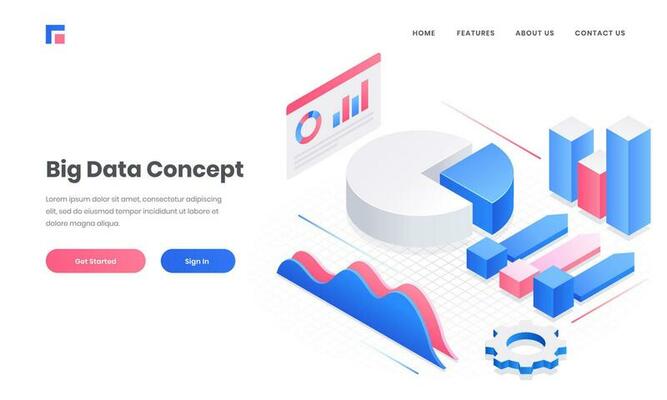 HOME FEATURES ABOUT US CONTACT US

Big Data Concept

Lorem ipsum dolor sit amet, consectetur adipiscing elit, sed do eiusmod tempor incididunt ut labore et dolore magna aliqua.

Get Started

Sign In