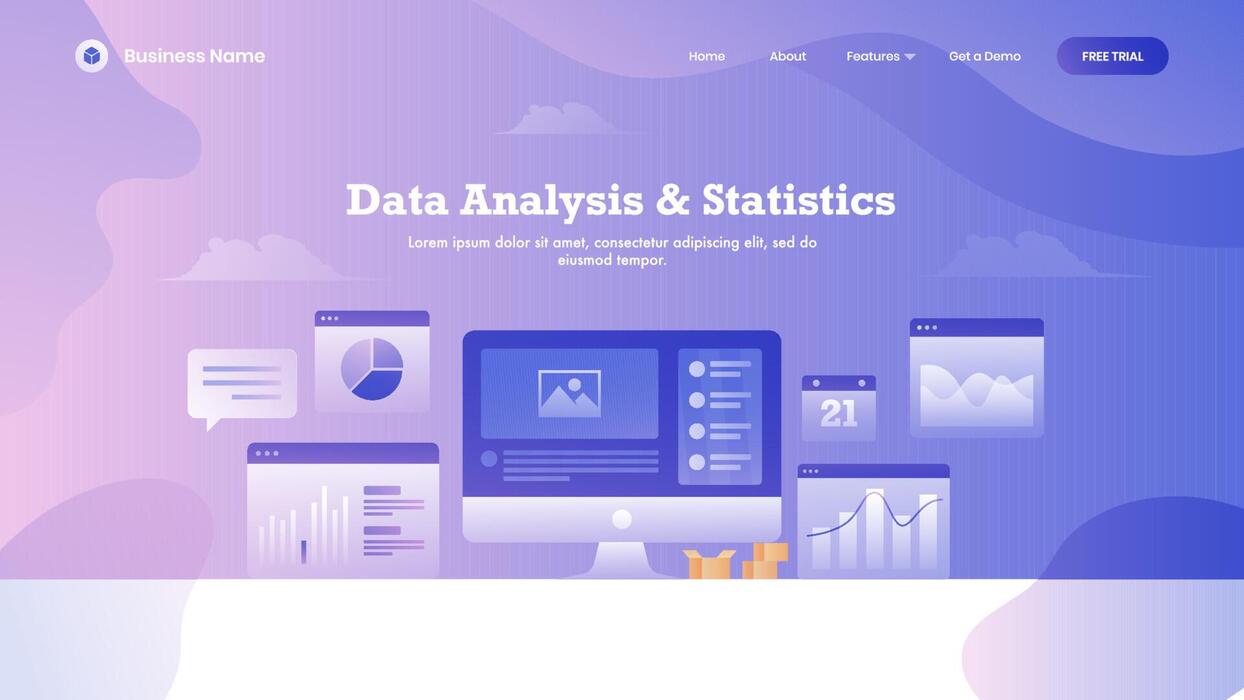 Business Name

Home About Features Get a Demo FREE TRIAL

Data Analysis & Statistics

Lorem ipsum dolor sit amet, consectetur adipiscing elit, sed do eiusmod tempor.

21