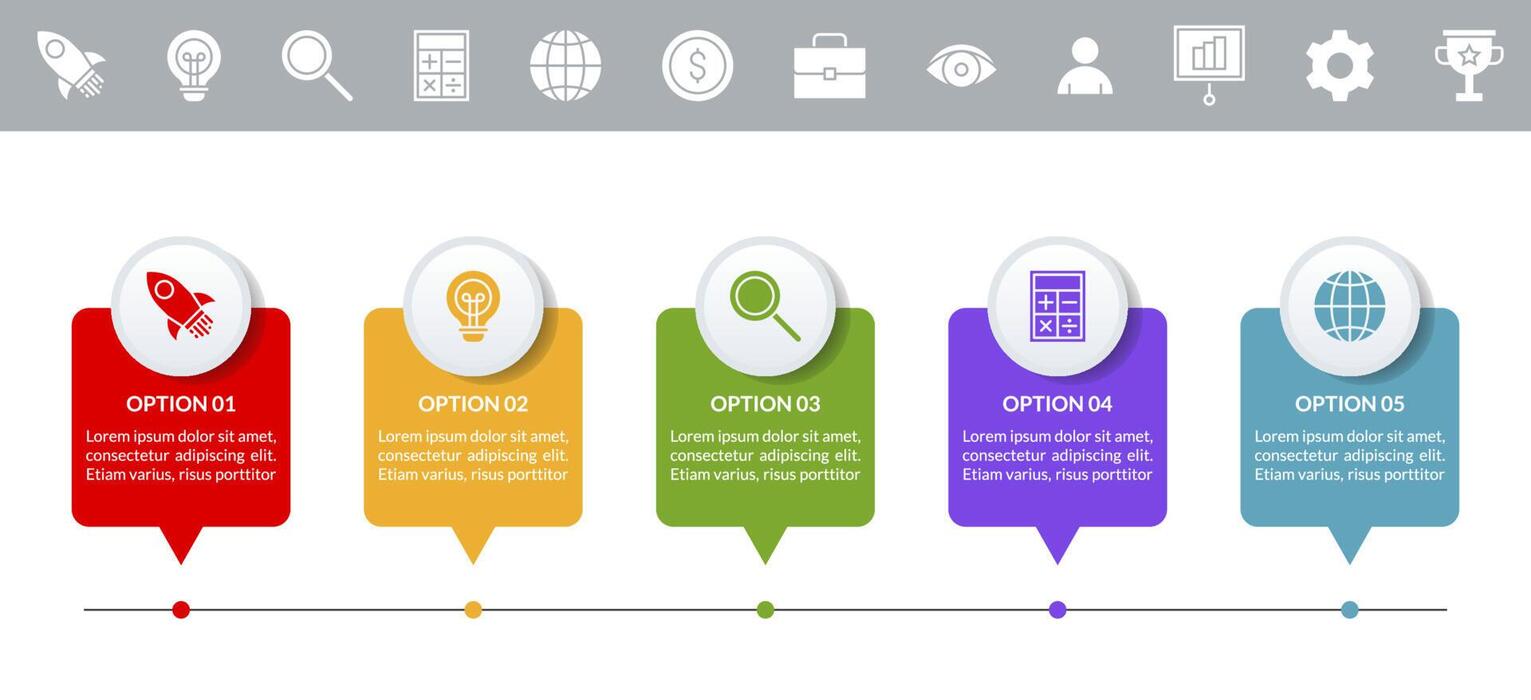 OPTION 01
Lorem ipsum dolor sit amet, consectetur adipiscing elit. Etiam varius, risus porttitor

OPTION 02
Lorem ipsum dolor sit amet, consectetur adipiscing elit. Etiam varius, risus porttitor

OPTION 03
Lorem ipsum dolor sit amet, consectetur adipiscing elit. Etiam varius, risus porttitor

OPTION 04
Lorem ipsum dolor sit amet, consectetur adipiscing elit. Etiam varius, risus porttitor

OPTION 05
Lorem ipsum dolor sit amet, consectetur adipiscing elit. Etiam varius, risus porttitor