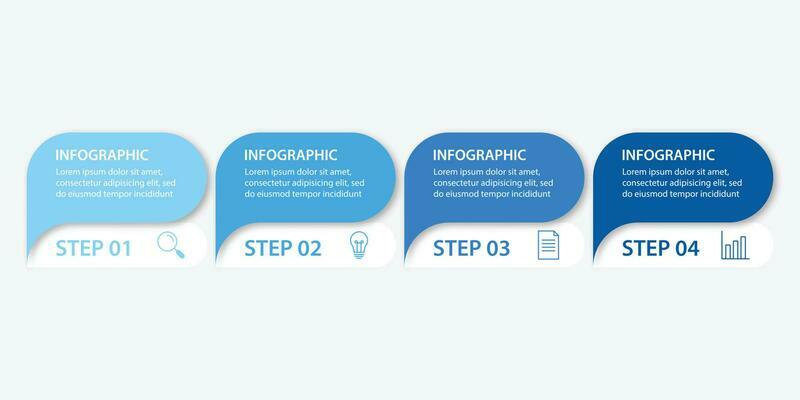 INFOGRAPHIC
Lorem ipsum dolor sit amet, consectetur adipisicing elit, sed do eiusmod tempor incididunt

STEP 01

INFOGRAPHIC
Lorem ipsum dolor sit amet, consectetur adipisicing elit, sed do eiusmod tempor incididunt

STEP 02

INFOGRAPHIC
Lorem ipsum dolor sit amet, consectetur adipisicing elit, sed do eiusmod tempor incididunt

STEP 03

INFOGRAPHIC
Lorem ipsum dolor sit amet, consectetur adipisicing elit, sed do eiusmod tempor incididunt

STEP 04