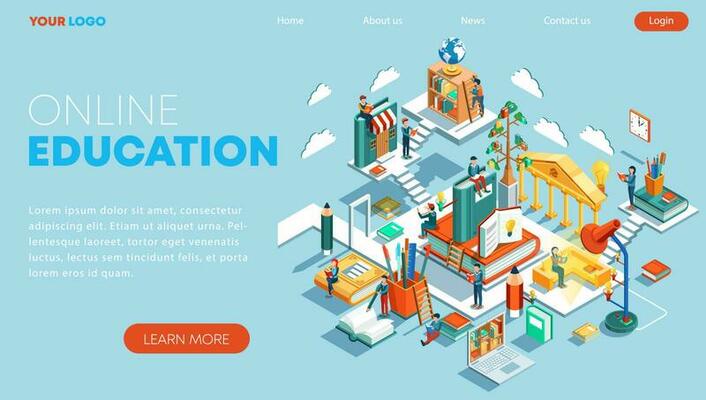 YOUR LOGO

Home About us News Contact us Login

ONLINE
EDUCATION

Lorem ipsum dolor sit amet, consectetur adipiscing elit. Etiam ut aliquet urna. Pellentesque laoreet, tortor eget venenatis luctus, lectus sem tincidunt felis, et porta lorem eros id quam.

LEARN MORE