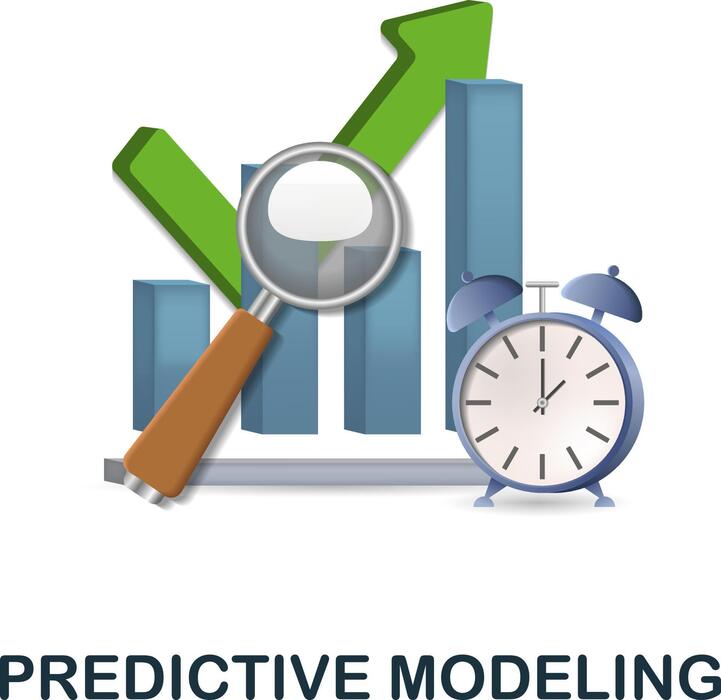 PREDICTIVE MODELING