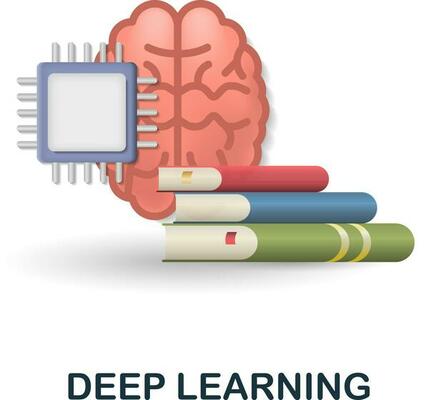 DEEP LEARNING