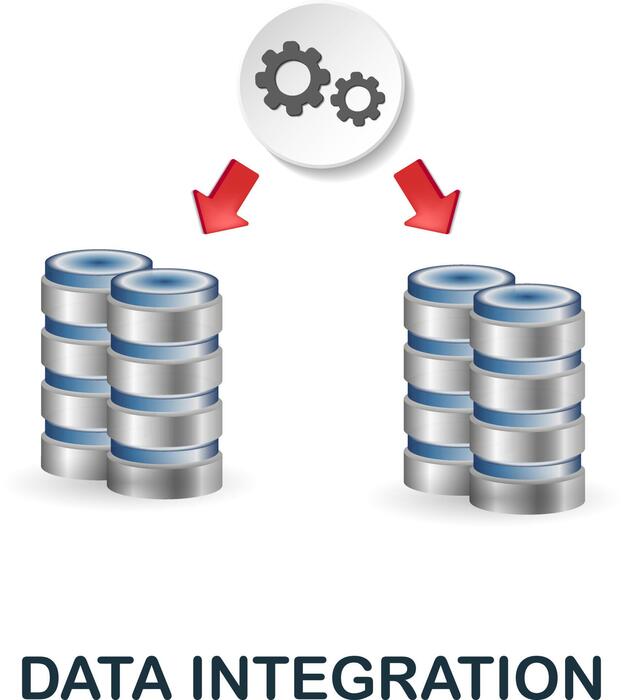 DATA INTEGRATION