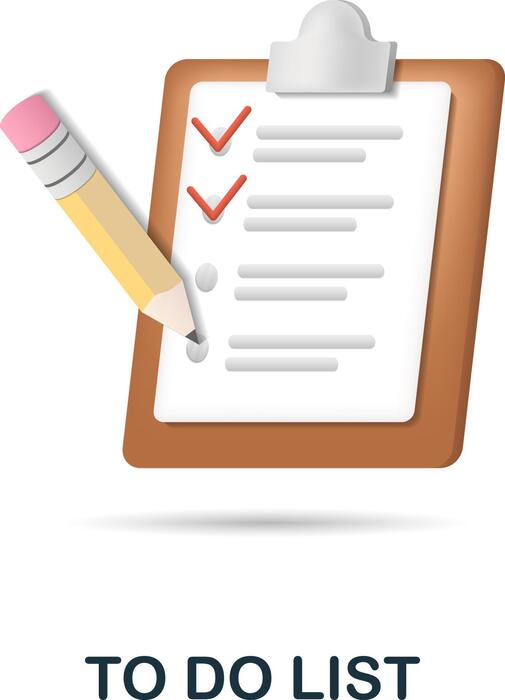 TO DO LIST