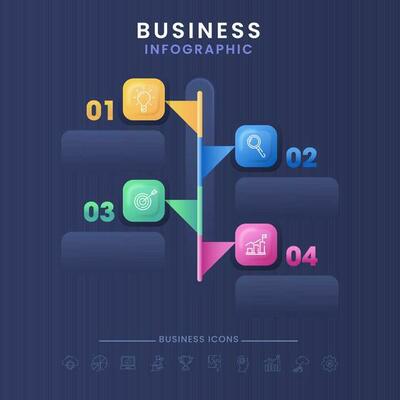 BUSINESS
INFOGRAPHIC

01

02

03

04

BUSINESS ICONS