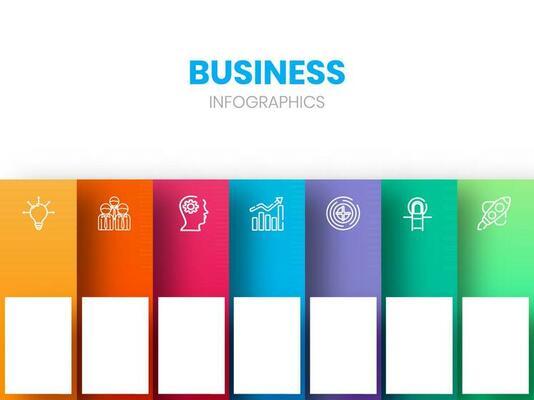 BUSINESS
INFOGRAPHICS