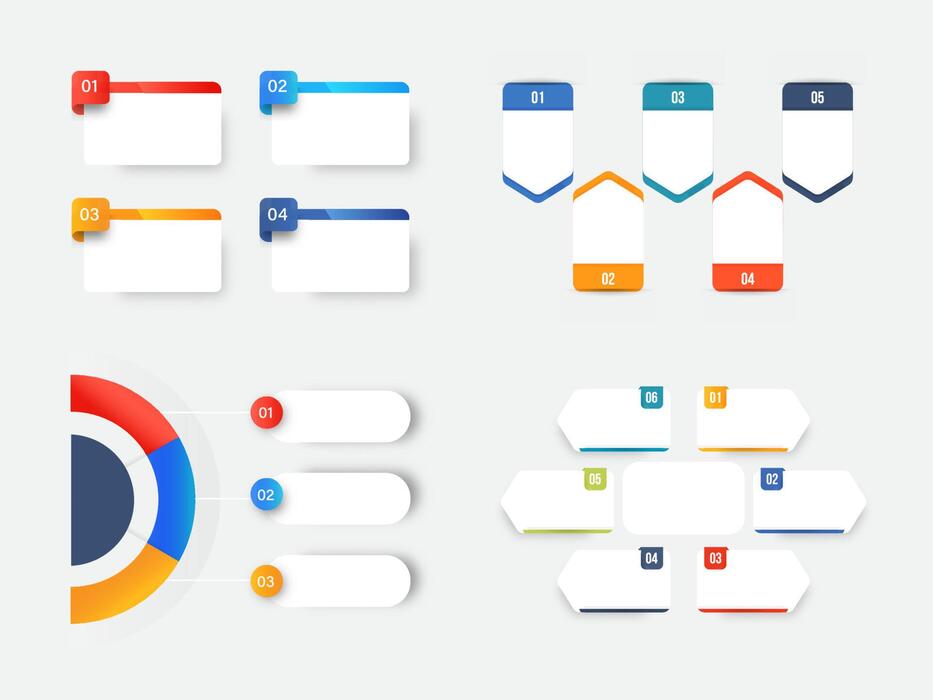 01
02
03
04

01
03
05
02
04

01
02
03

06
01
05
02
04
03