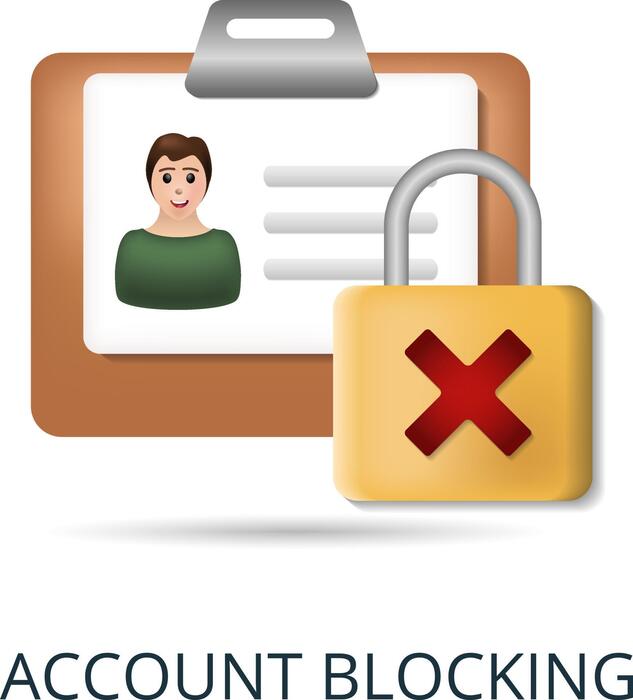 ACCOUNT BLOCKING