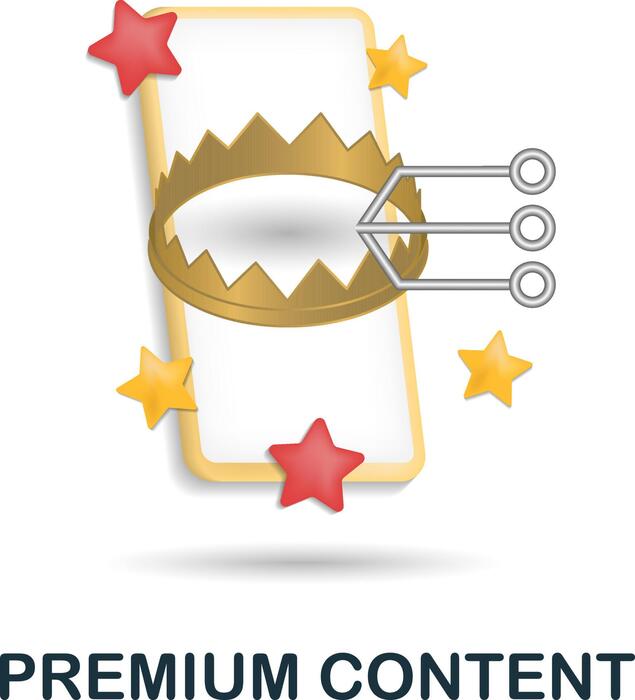 PREMIUM CONTENT