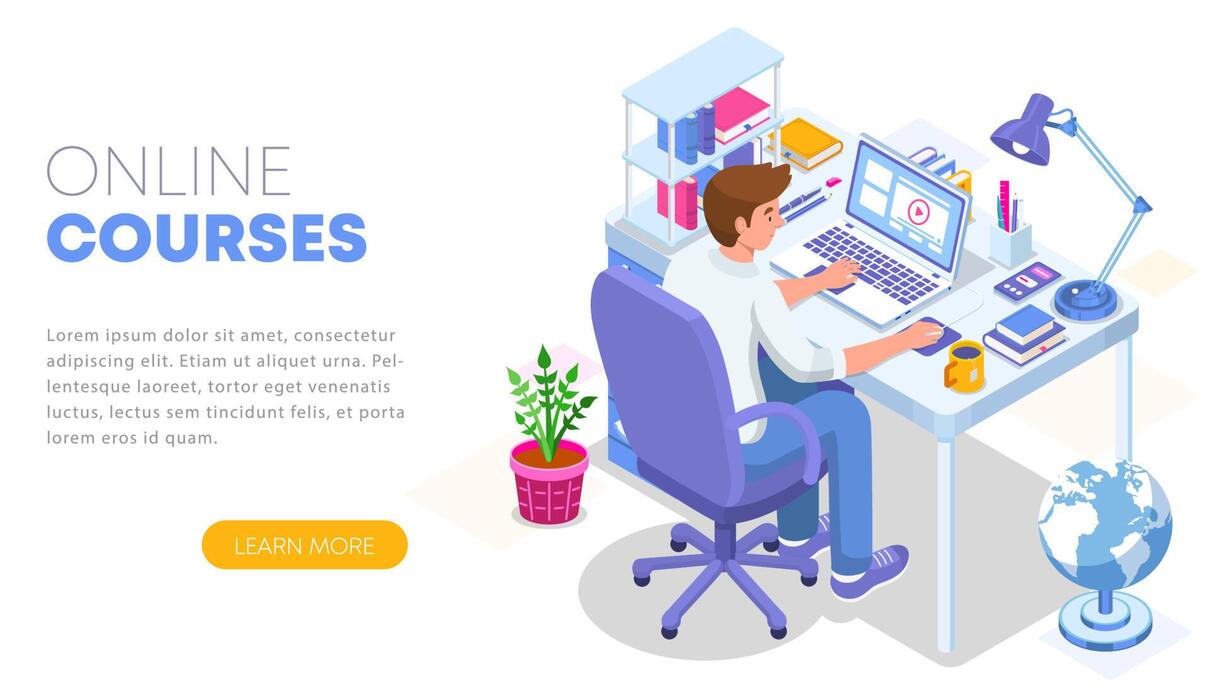 ONLINE
COURSES

Lorem ipsum dolor sit amet, consectetur adipiscing elit. Etiam ut aliquet urna. Pellentesque laoreet, tortor eget venenatis luctus, lectus sem tincidunt felis, et porta lorem eros id quam.

LEARN MORE